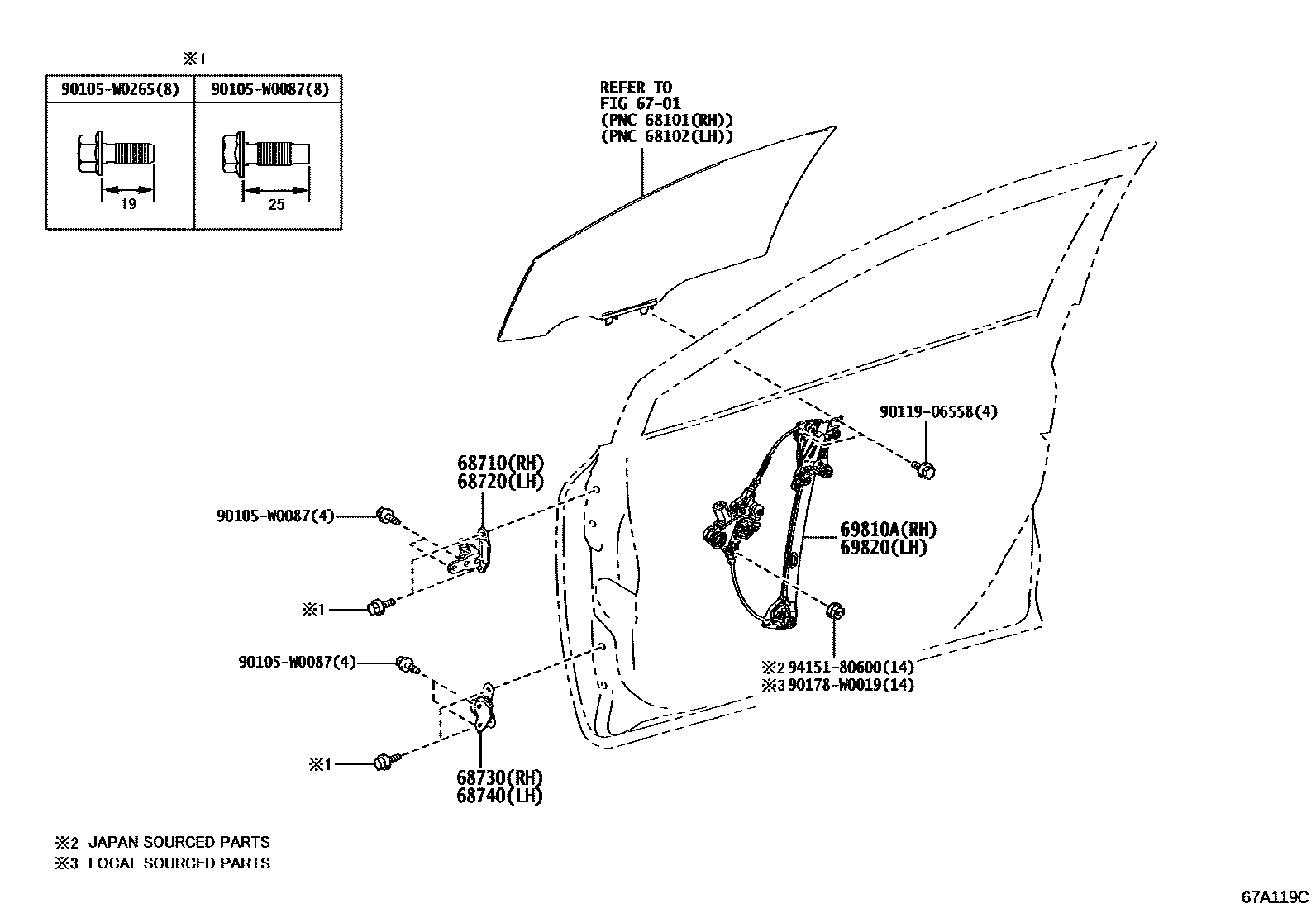 ※1

| 90105-W0265(8) | 90105-W0087(8) |
|---|---|
| 19 | 25 |

REFER TO
FIG 67-01
(PNC 68101(RH))
(PNC 68102(LH))

90119-06558(4)

68710(RH)
68720(LH)

90105-W0087(4)

69810A(RH)
69820(LH)

※1

90105-W0087(4)

※2 94151-80600(14)
※3 90178-W0019(14)

※1

68730(RH)
68740(LH)

※2 JAPAN SOURCED PARTS
※3 LOCAL SOURCED PARTS

67A119C