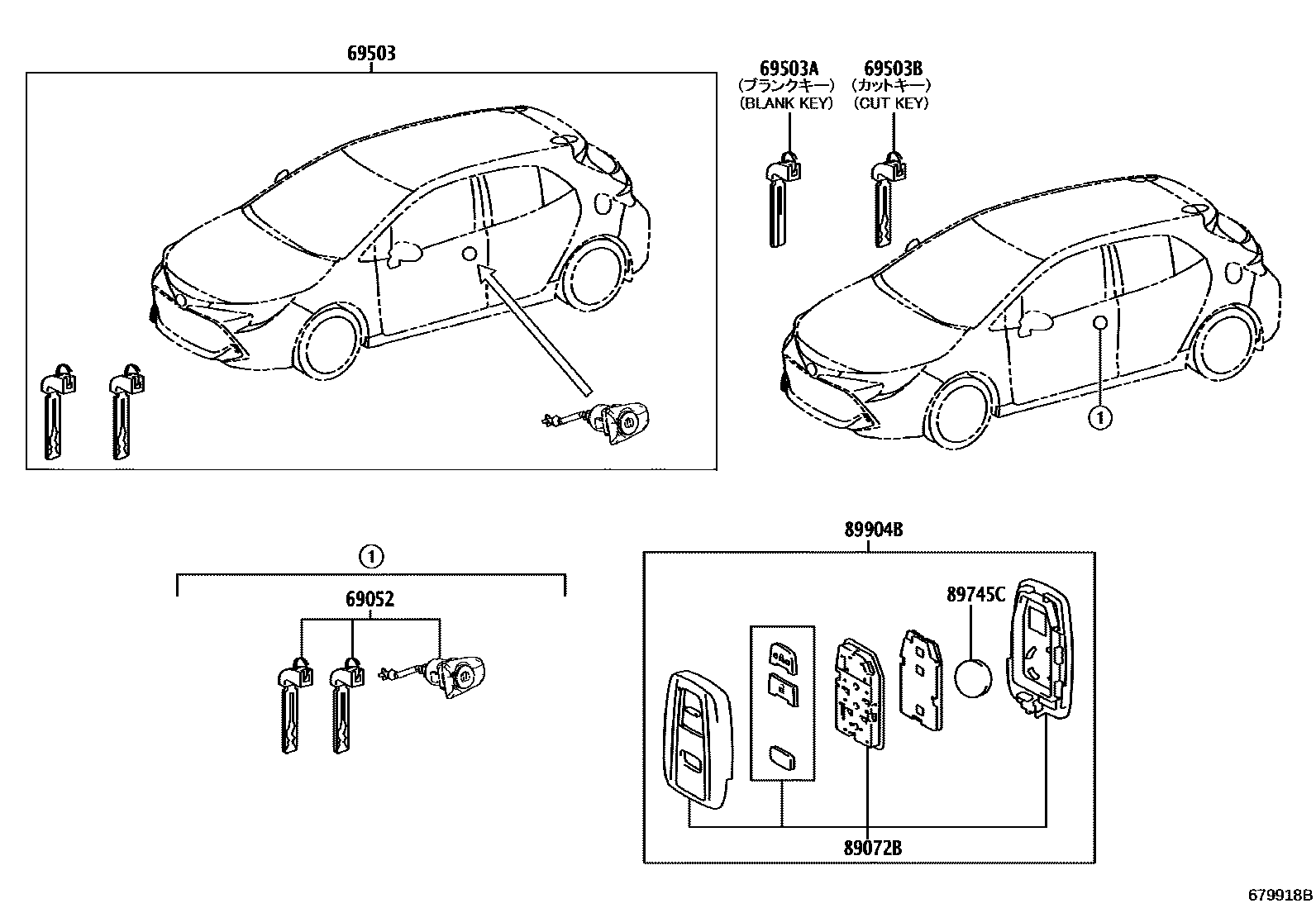 69503

69503A
（ブランクキー）
(BLANK KEY)

69503B
（カットキー）
(CUT KEY)

1

1

69052

89904B

89745C

89072B

679918B