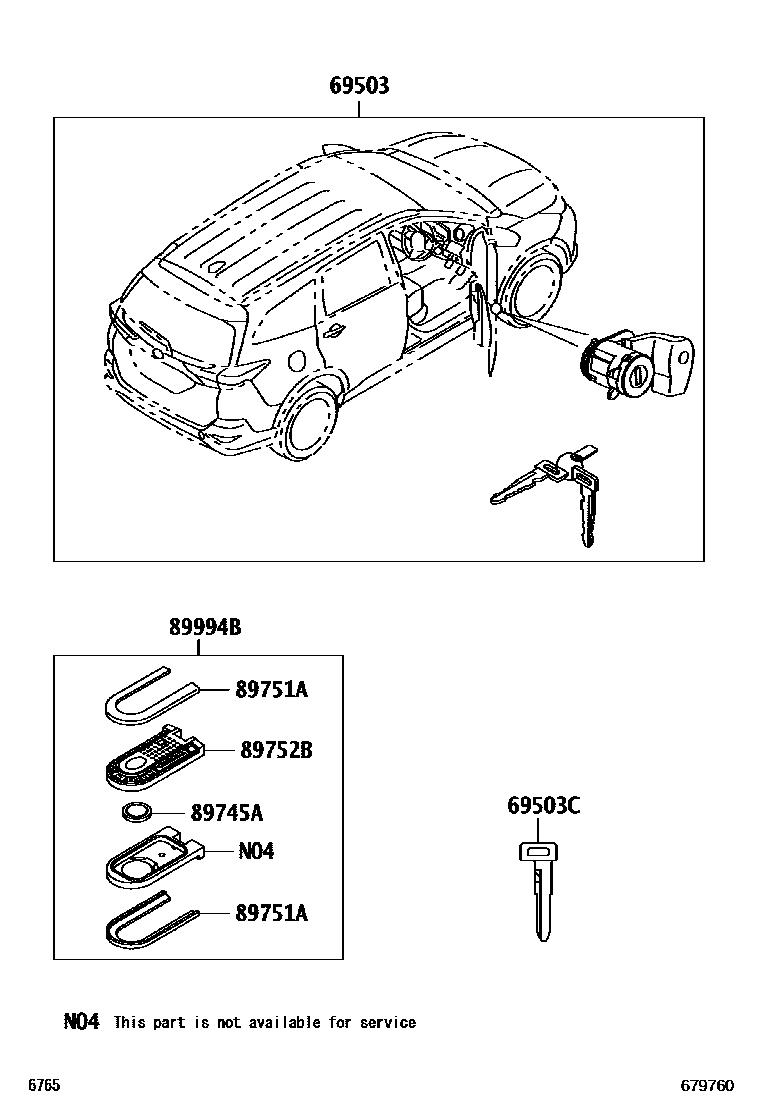 69503

89994B

89751A

89752B

89745A

N04

89751A

69503C

N04 This part is not available for service

6765

679760