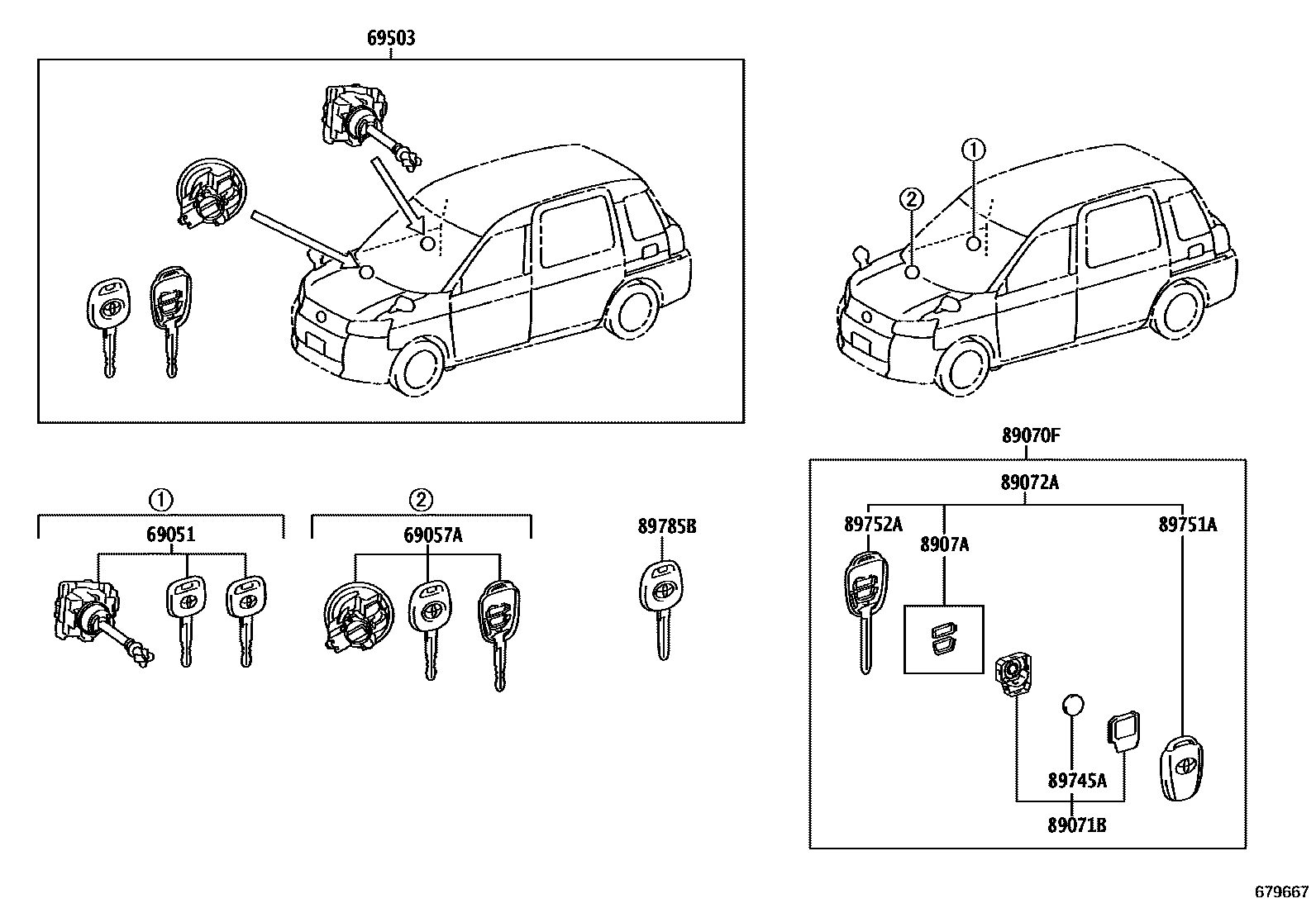 69503

①

②

①
69051

②
69057A

89785B

89070F
89072A
89752A
8907A
89751A
89745A
89071B

679667