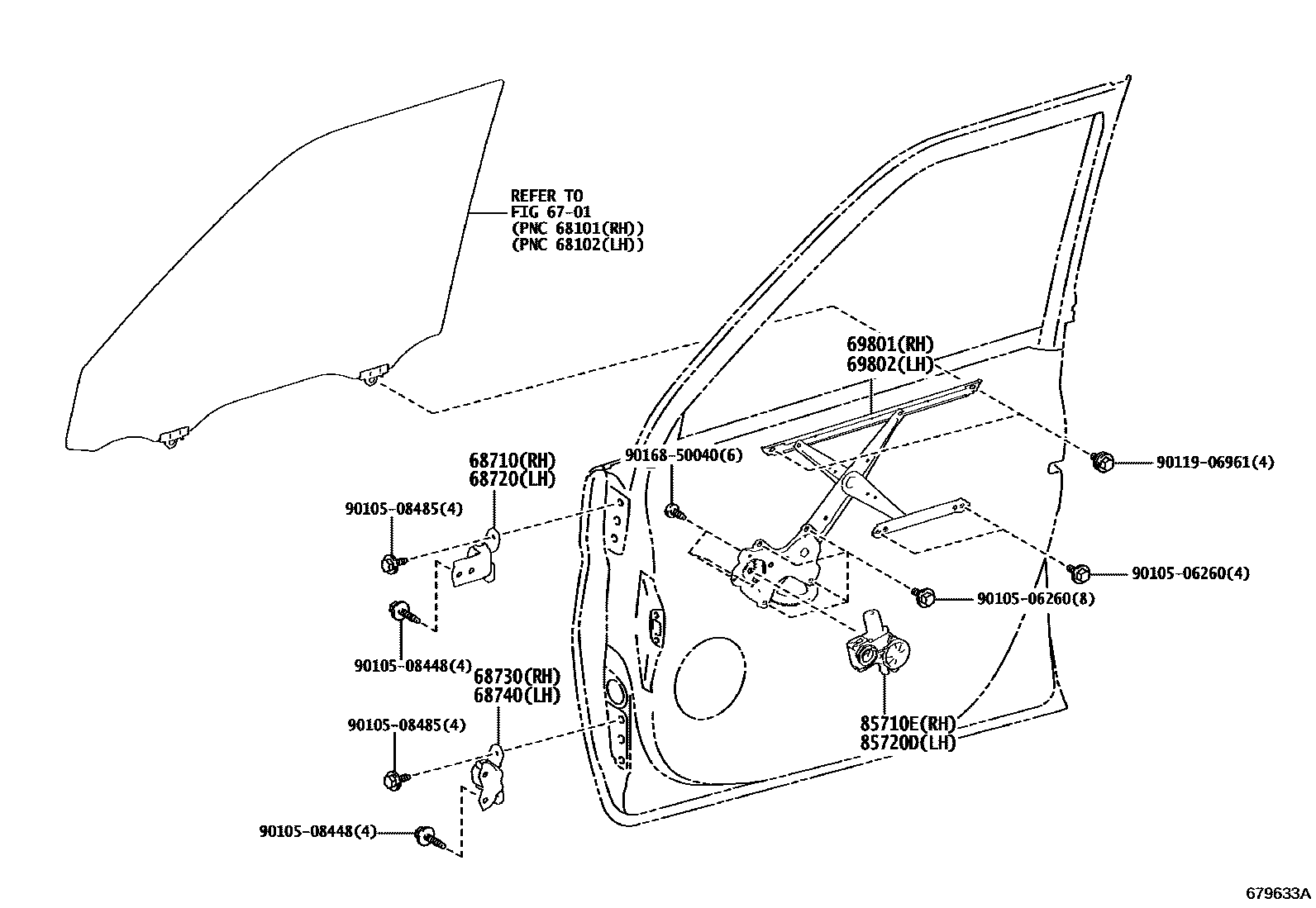 REFER TO
FIG 67-01
(PNC 68101(RH))
(PNC 68102(LH))

69801(RH)
69802(LH)

68710(RH)
68720(LH)

90168-50040(6)

90119-06961(4)

90105-08485(4)

90105-06260(4)

90105-06260(8)

90105-08448(4)

68730(RH)
68740(LH)

90105-08485(4)

85710E(RH)
85720D(LH)

90105-08448(4)

679633A