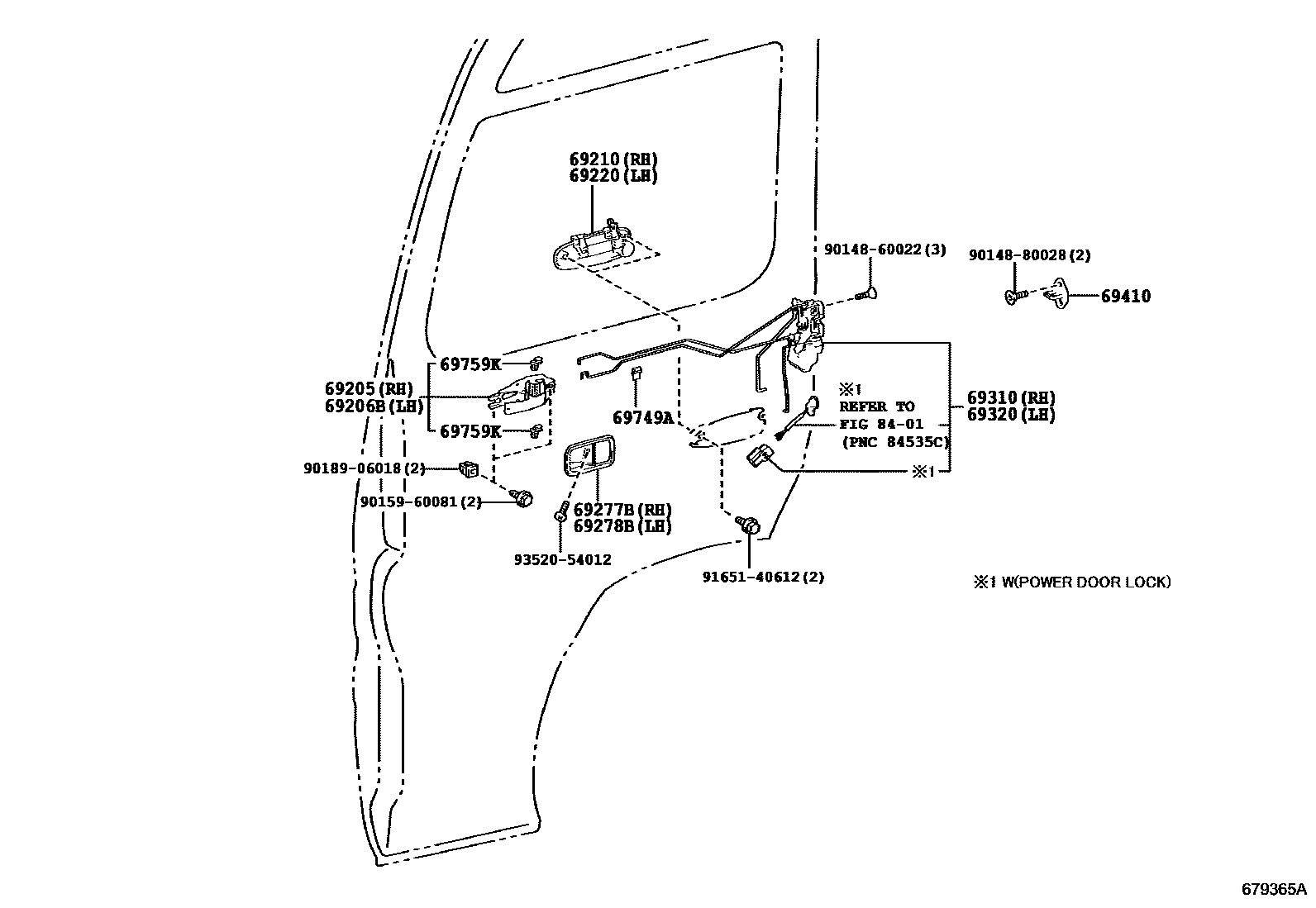 69210(RH)
69220(LH)

90148-60022(3)

90148-80028(2)

69410

69759K

69205(RH)
69206B(LH)

69759K

69749A

※1
REFER TO
FIG 84-01
(PNC 84535C)

69310(RH)
69320(LH)

※1

90189-06018(2)

90159-60081(2)

69277B(RH)
69278B(LH)

93520-54012

91651-40612(2)

※1 W(POWER DOOR LOCK)

679365A