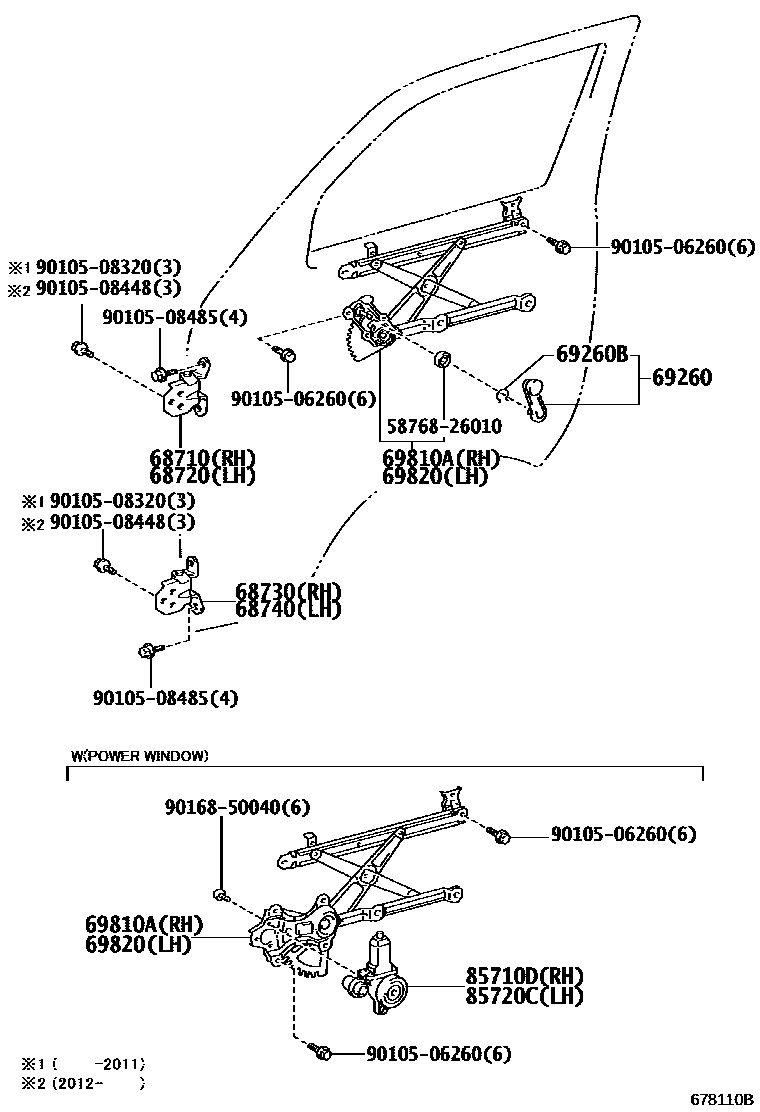 ※1 90105-08320(3)
※2 90105-08448(3)
90105-08485(4)
90105-06260(6)
90105-06260(6)
69260B
69260
58768-26010
68710(RH)
68720(LH)
69810A(RH)
69820(LH)
※1 90105-08320(3)
※2 90105-08448(3)
68730(RH)
68740(LH)
90105-08485(4)

W(POWER WINDOW)
90168-50040(6)
90105-06260(6)
69810A(RH)
69820(LH)
85710D(RH)
85720C(LH)
90105-06260(6)

※1 ( -2011)
※2 (2012- )
678110B