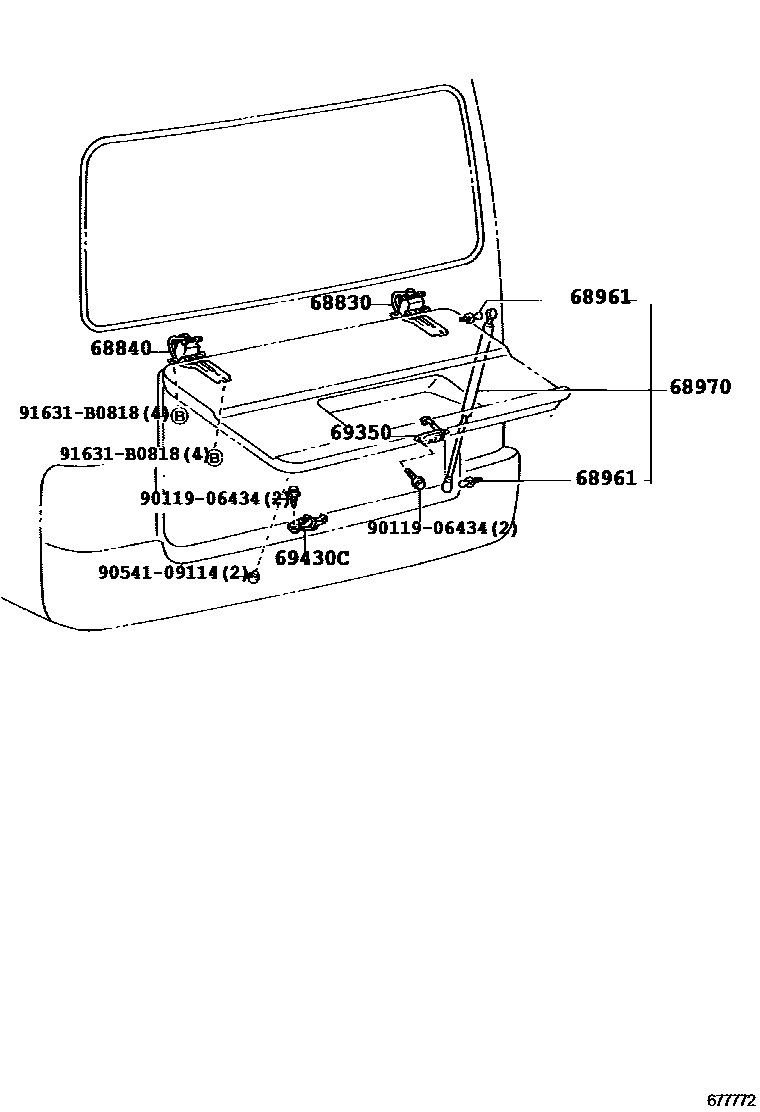 68830
68961
68840
68970
91631-B0818(4)
69350
91631-B0818(4)
68961
90119-06434(2)
90119-06434(2)
69430C
90541-09114(2)
677772