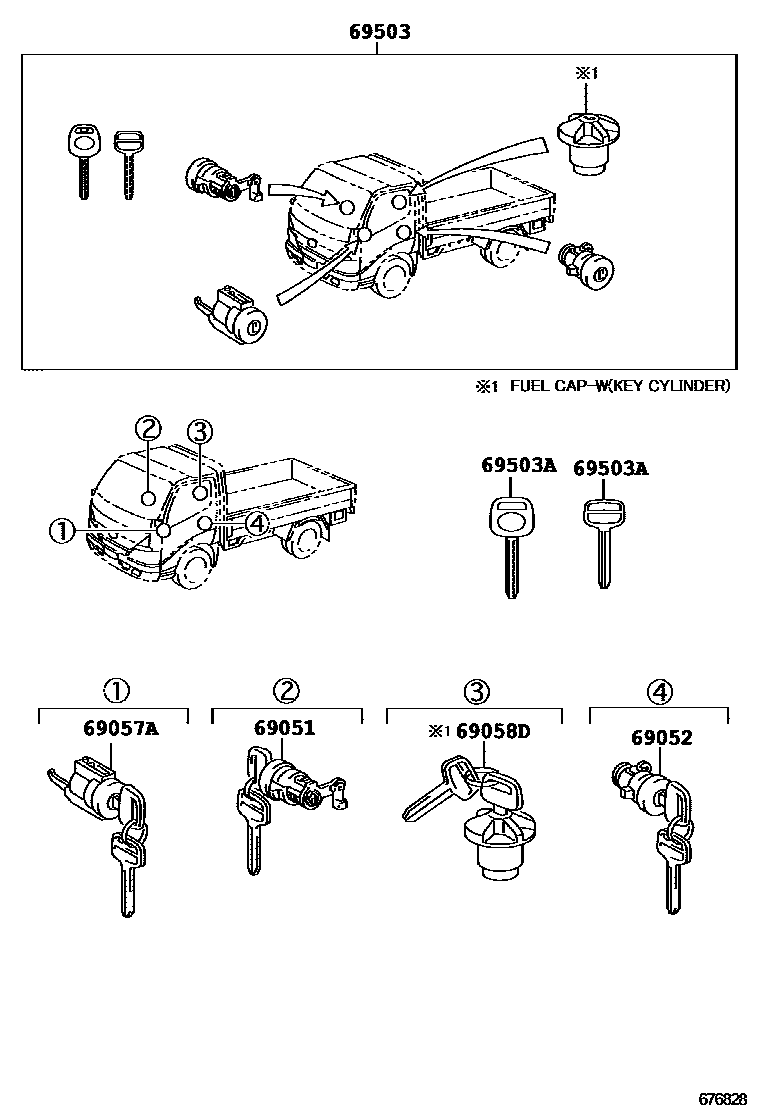 69503

※1

※1 FUEL CAP-W(KEY CYLINDER)

②
③
①
④

69503A
69503A

①
69057A

②
69051

③
※1 69058D

④
69052

676828