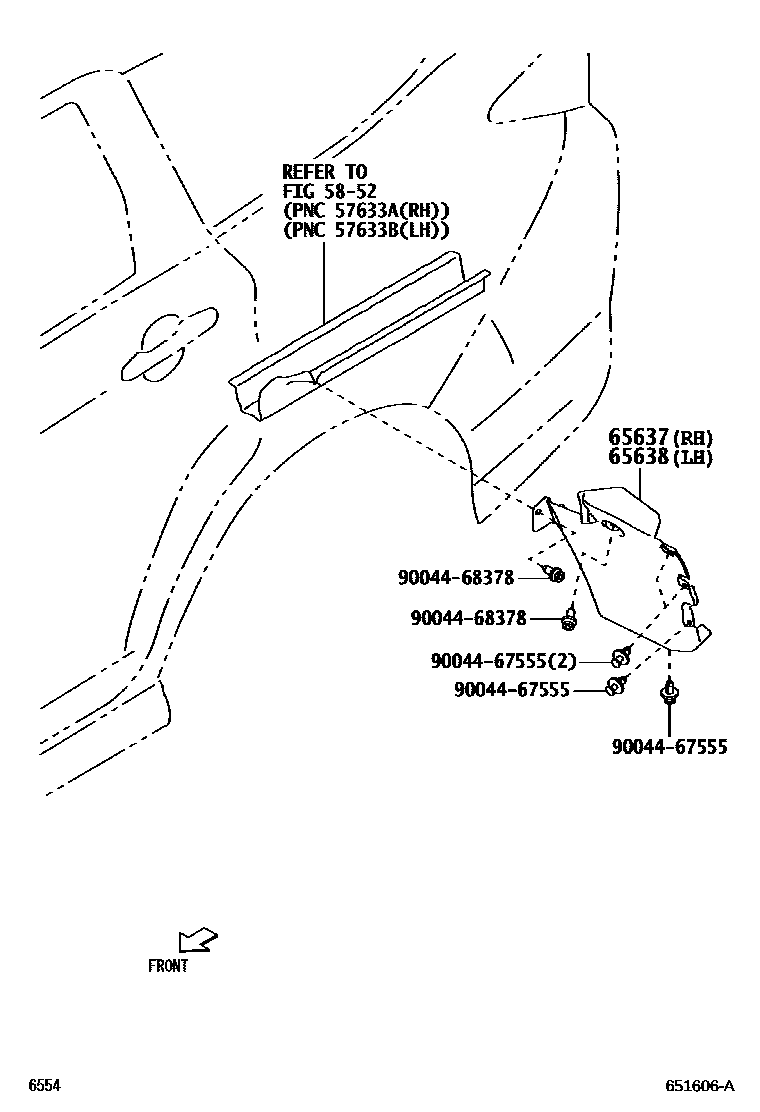 REFER TO
FIG 58-52
(PNC 57633A(RH))
(PNC 57633B(LH))

65637(RH)
65638(LH)

90044-68378
90044-68378
90044-67555(2)
90044-67555
90044-67555

FRONT

6554

651606-A