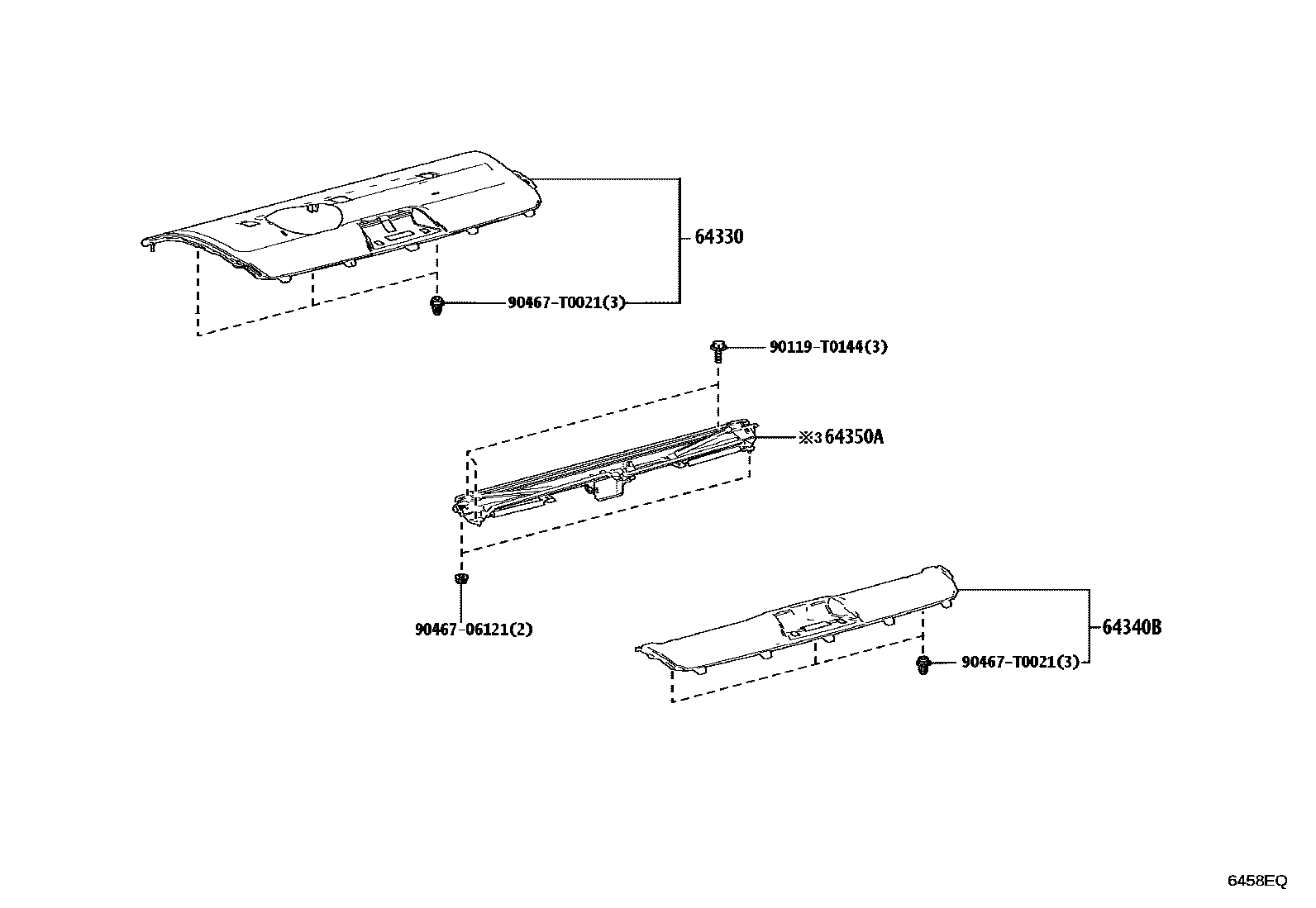 64330

90467-T0021(3)

90119-T0144(3)

※3 64350A

90467-06121(2)

64340B

90467-T0021(3)

6458EQ