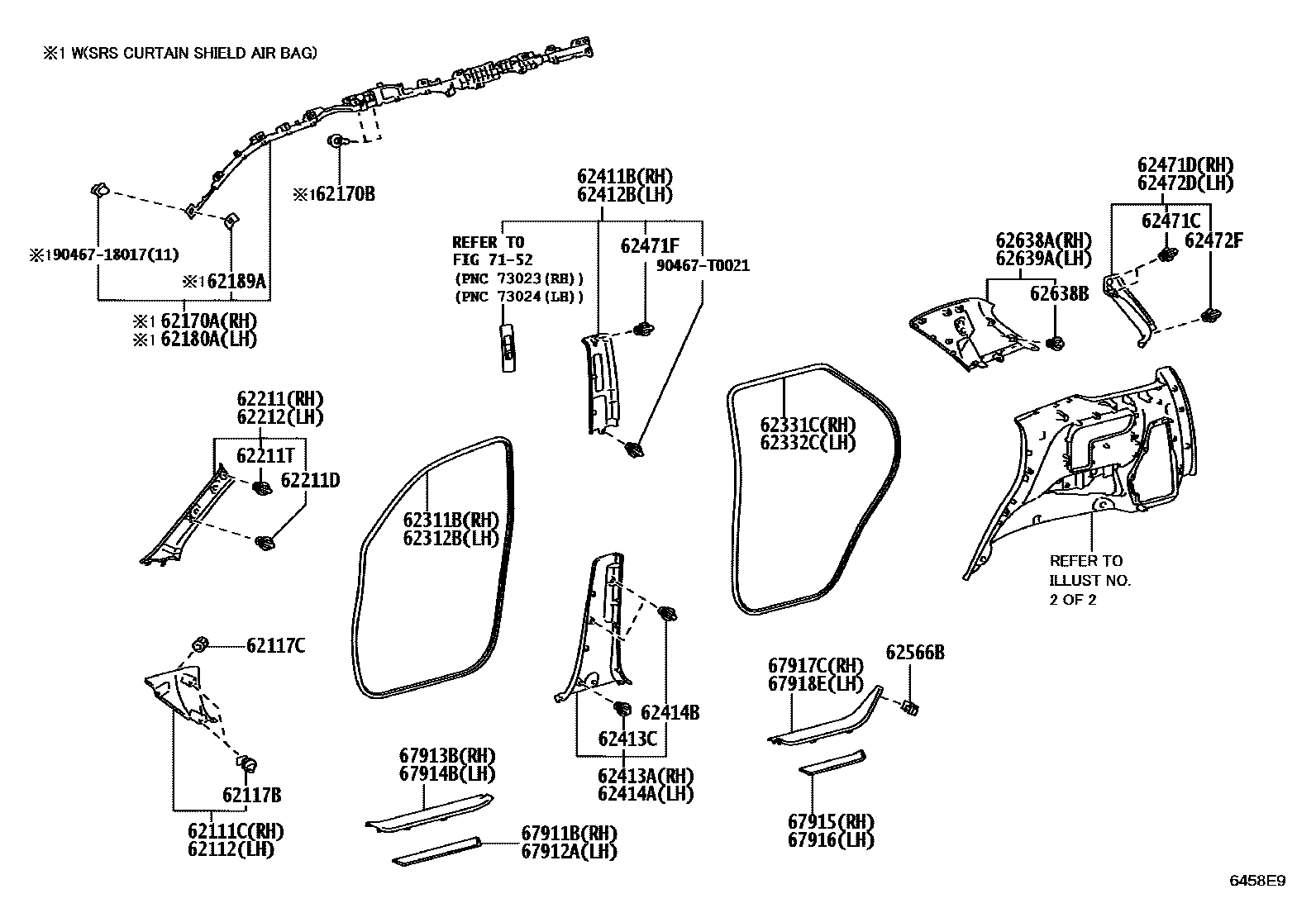 ※1 W(SRS CURTAIN SHIELD AIR BAG)

※1 62170B

※1 90467-18017(11)

※1 62189A

※1 62170A(RH)
※1 62180A(LH)

62411B(RH)
62412B(LH)

REFER TO
FIG 71-52
(PNC 73023(RH))
(PNC 73024(LH))

62471F

90467-T0021

62471D(RH)
62472D(LH)

62471C

62472F

62638A(RH)
62639A(LH)

62638B

62211(RH)
62212(LH)

62211T

62211D

62311B(RH)
62312B(LH)

62331C(RH)
62332C(LH)

REFER TO
ILLUST NO.
2 OF 2

62117C

62117B

62111C(RH)
62112(LH)

67913B(RH)
67914B(LH)

67911B(RH)
67912A(LH)

62414B

62413C

62413A(RH)
62414A(LH)

67917C(RH)
67918E(LH)

62566B

67915(RH)
67916(LH)

6458E9