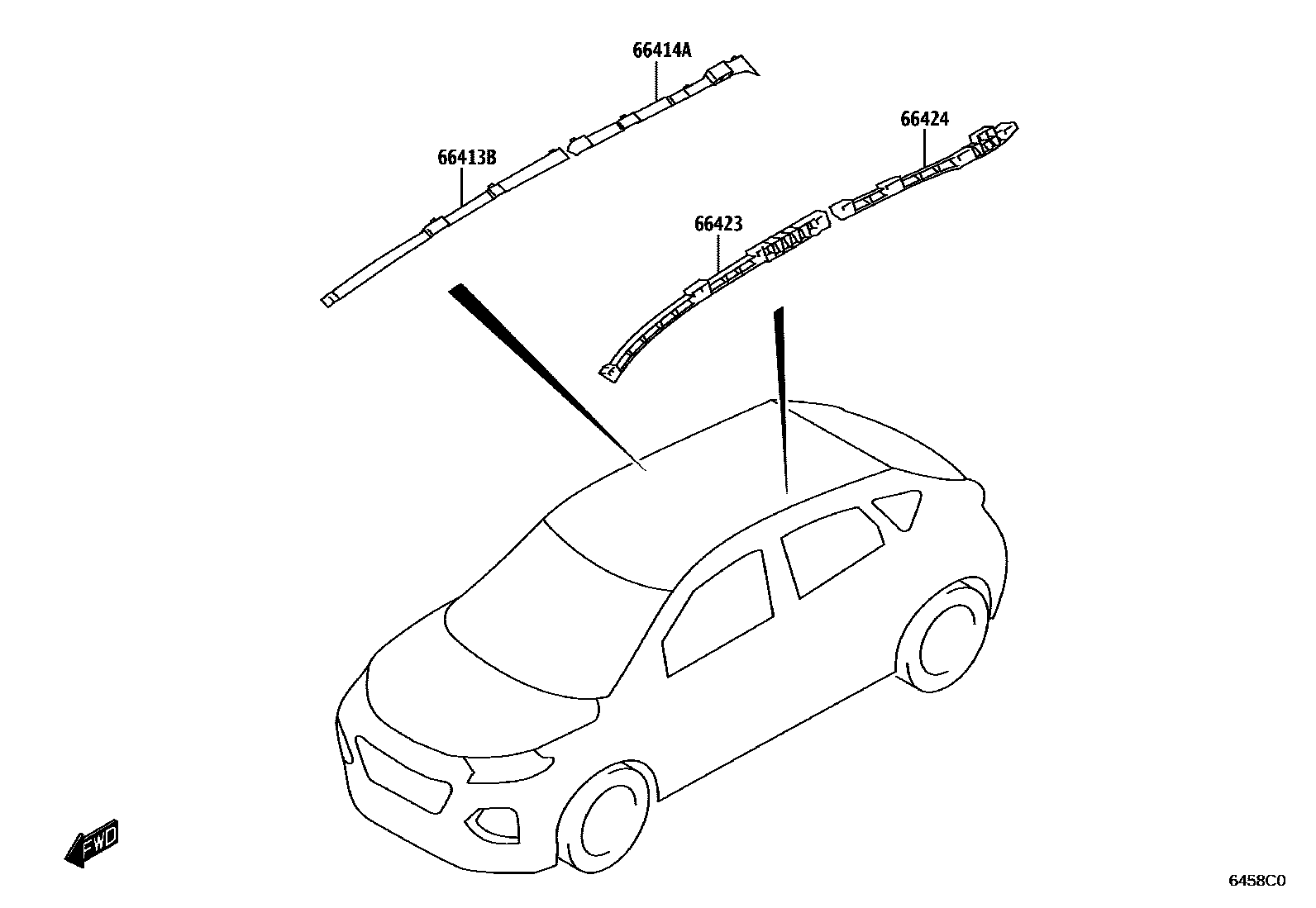 66414A

66424

66413B

66423

FWD

6458C0