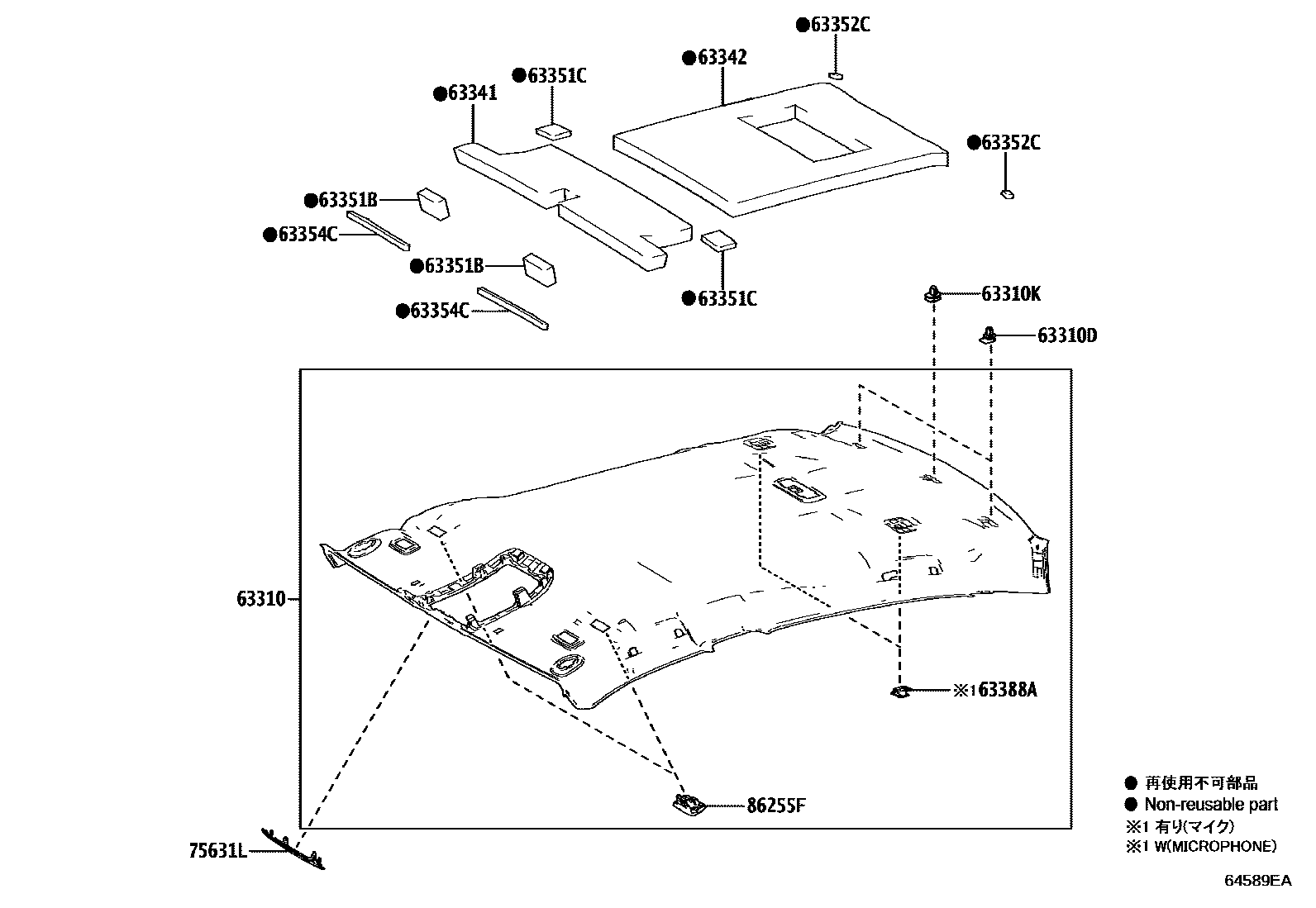 ●63352C
●63342
●63351C
●63341
●63352C
●63351B
●63354C
●63351B
●63354C
●63351C
63310K
63310D
63310
※1 63388A
86255F
75631L
● 再使用不可部品
● Non-reusable part
※1 有り(マイク)
※1 W(MICROPHONE)
64589EA