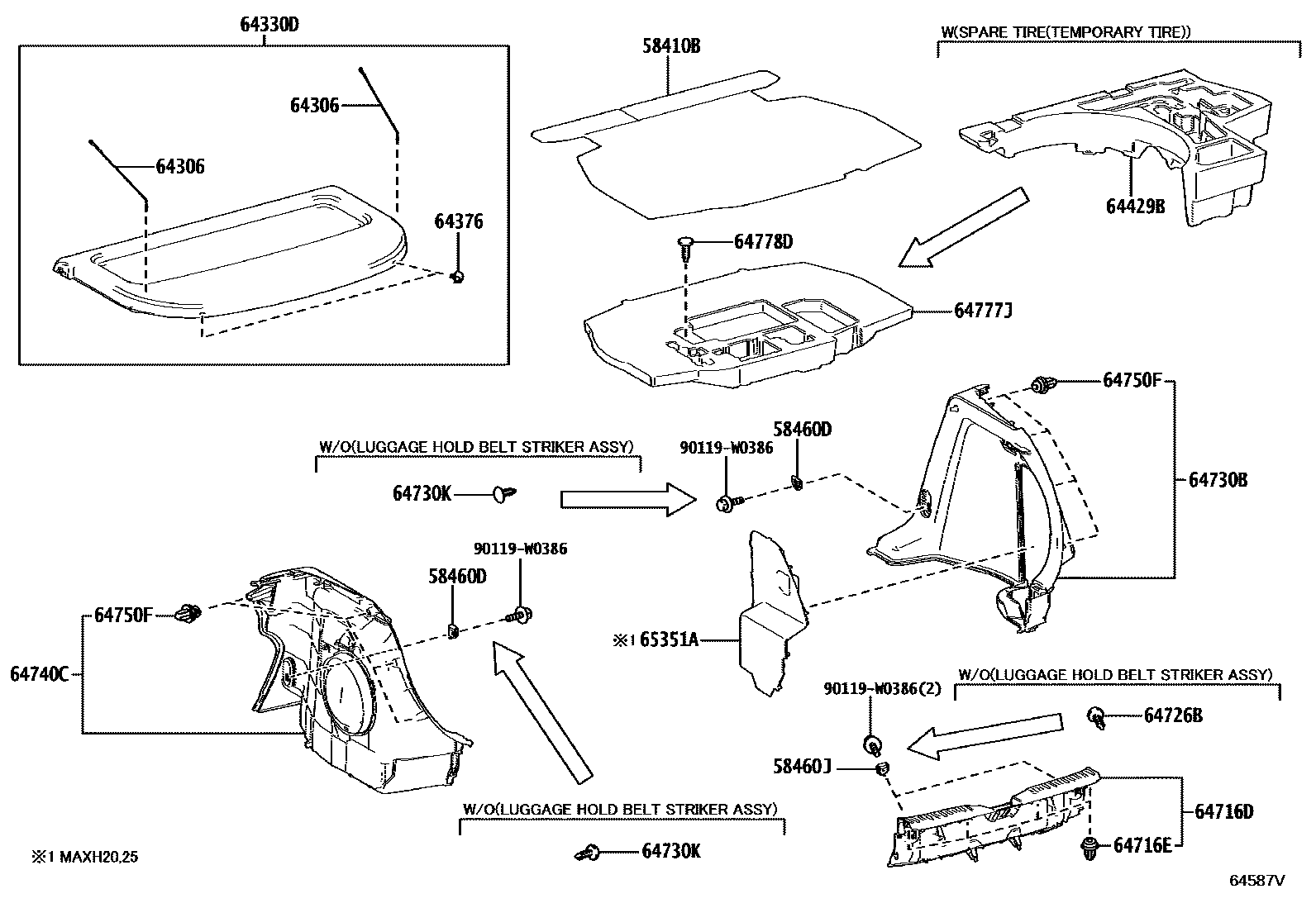 64330D
64306
64306
64376
58410B
W(SPARE TIRE(TEMPORARY TIRE))
64429B
64778D
64777J
64750F
W/O(LUGGAGE HOLD BELT STRIKER ASSY)
90119-W0386
58460D
64730K
64730B
90119-W0386
58460D
64750F
64740C
※1 65351A
W/O(LUGGAGE HOLD BELT STRIKER ASSY)
90119-W0386(2)
64726B
58460J
64716D
64716E
W/O(LUGGAGE HOLD BELT STRIKER ASSY)
64730K
※1 MAXH20,25
64587V