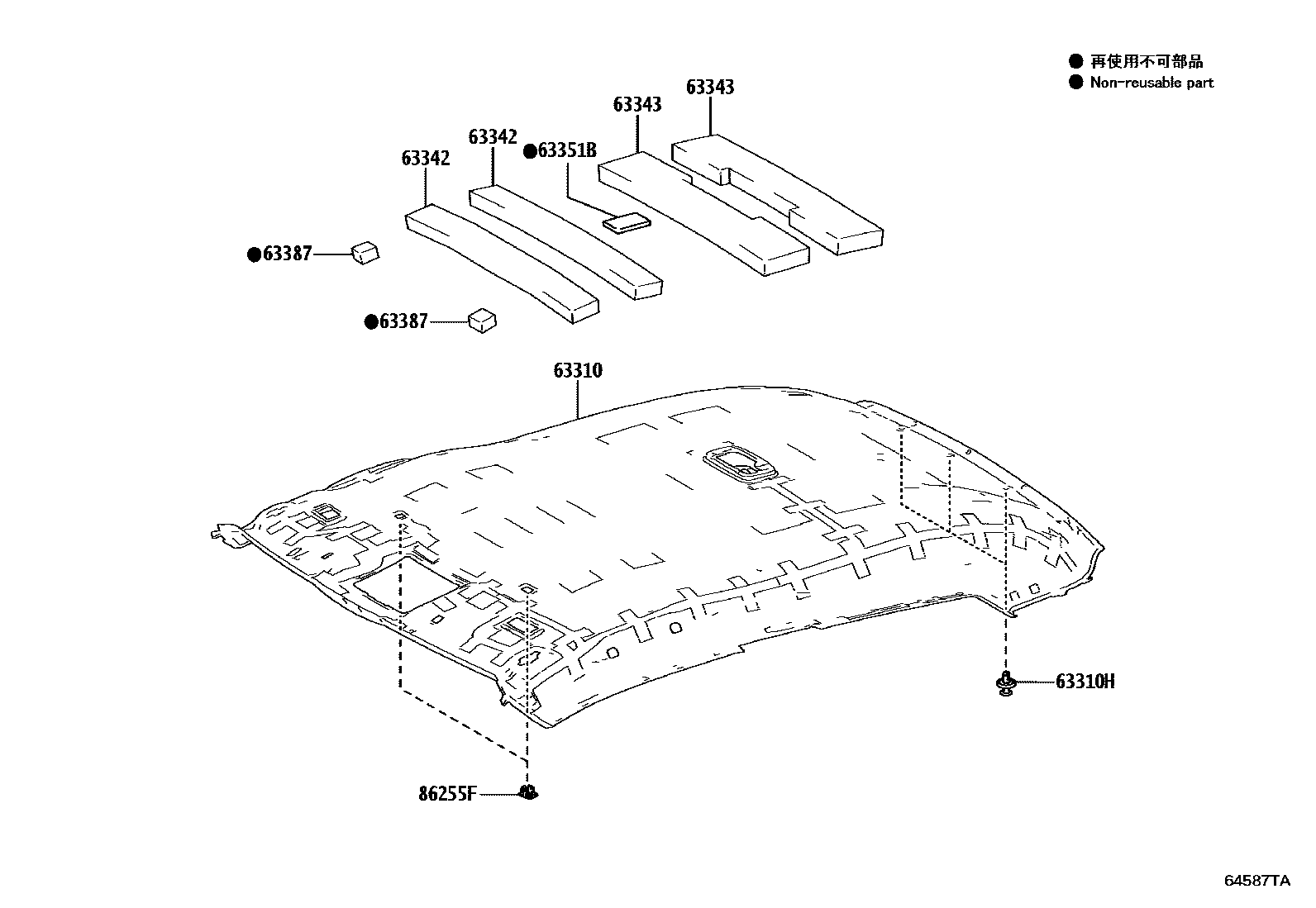 ● 再使用不可部品
● Non-reusable part

63343
63343
63342
●63351B
63342
●63387
●63387
63310
63310H
86255F
64587TA