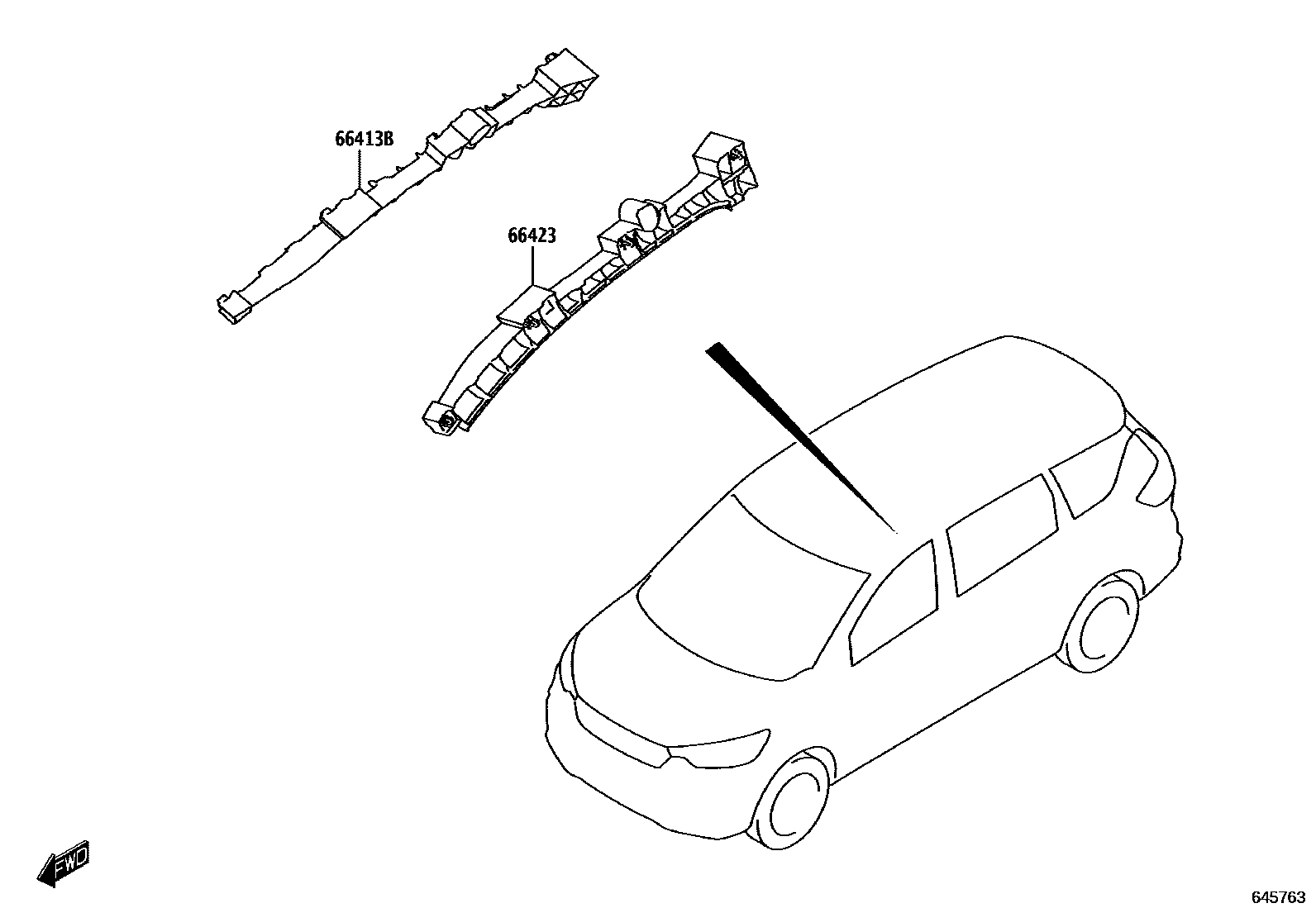 66413B

66423

FWD

645763