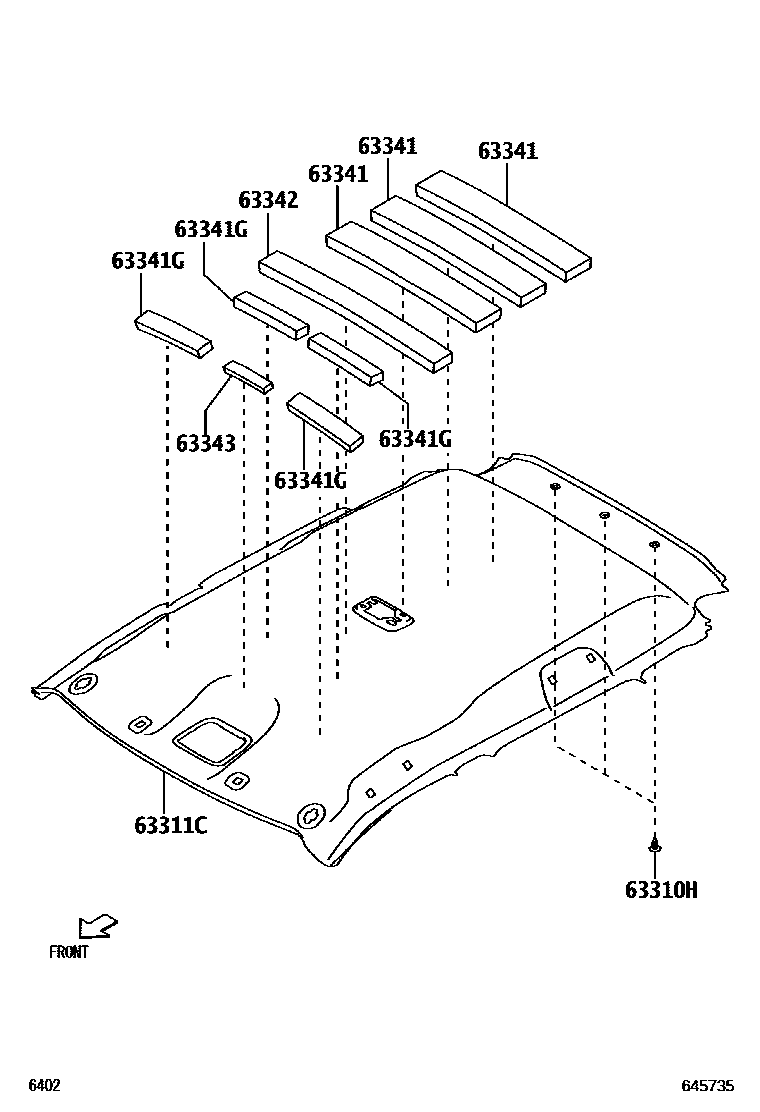 63341
63341
63341
63342
63341G
63341G
63343
63341G
63341G
63311C
63310H
FRONT
6402
645735