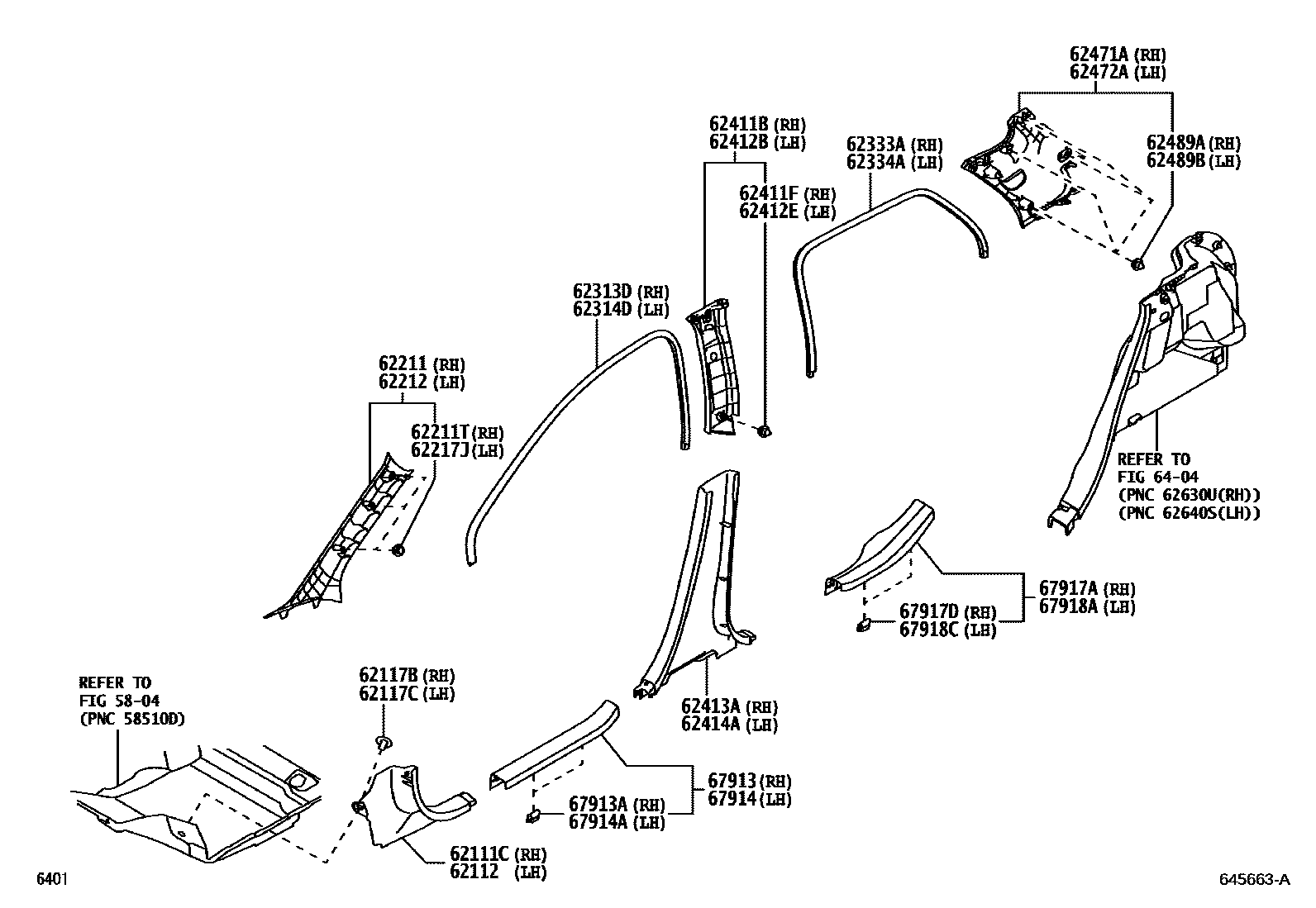 62471A (RH)
62472A (LH)

62489A (RH)
62489B (LH)

62411B (RH)
62412B (LH)

62411F (RH)
62412E (LH)

62333A (RH)
62334A (LH)

62313D (RH)
62314D (LH)

62211 (RH)
62212 (LH)

62211T (RH)
62217J (LH)

REFER TO
FIG 64-04
(PNC 62630U(RH))
(PNC 62640S(LH))

67917A (RH)
67918A (LH)

67917D (RH)
67918C (LH)

62413A (RH)
62414A (LH)

REFER TO
FIG 58-04
(PNC 58510D)

62117B (RH)
62117C (LH)

67913 (RH)
67914 (LH)

67913A (RH)
67914A (LH)

62111C (RH)
62112 (LH)

6401

645663-A