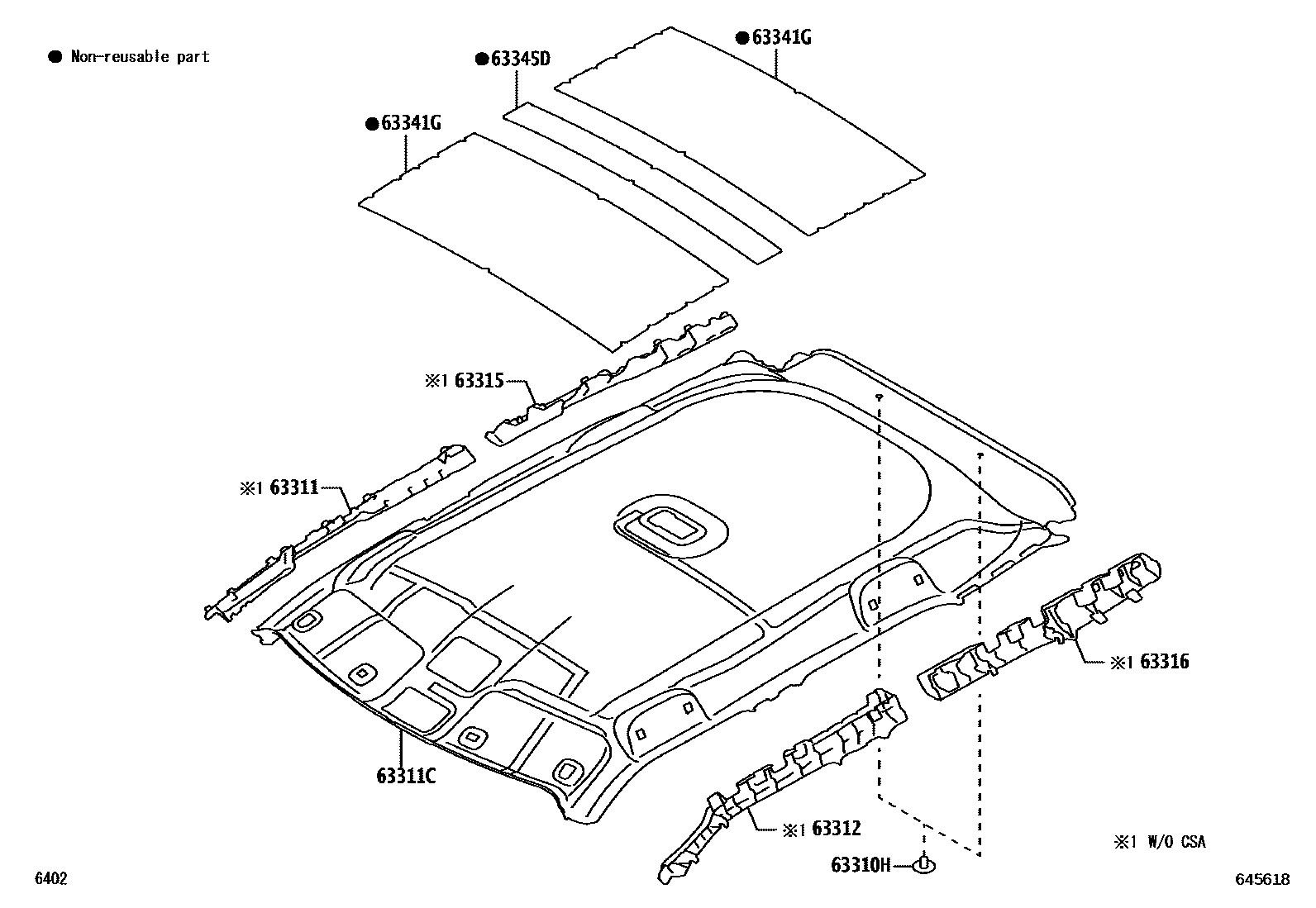 ● Non-reusable part

●63341G

●63345D

●63341G

※1 63315

※1 63311

※1 63316

63311C

※1 63312

63310H

※1 W/O CSA

6402

645618