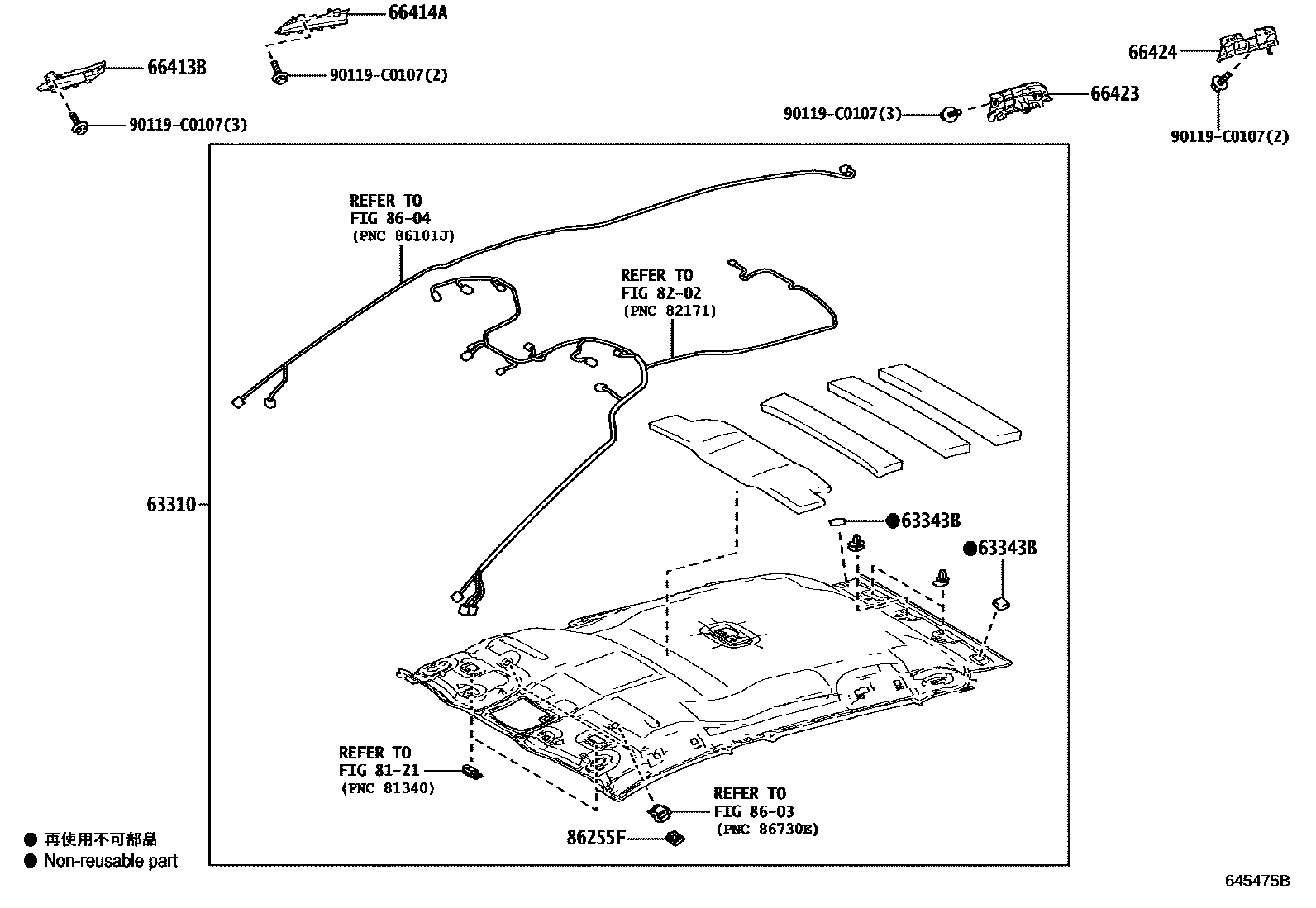 66414A
66413B
90119-C0107(2)
90119-C0107(3)
66424
66423
90119-C0107(3)
90119-C0107(2)

REFER TO
FIG 86-04
(PNC 86101J)

REFER TO
FIG 82-02
(PNC 82171)

63310
●63343B
●63343B

REFER TO
FIG 81-21
(PNC 81340)

REFER TO
FIG 86-03
(PNC 86730E)

86255F

● 再使用不可部品
● Non-reusable part

645475B