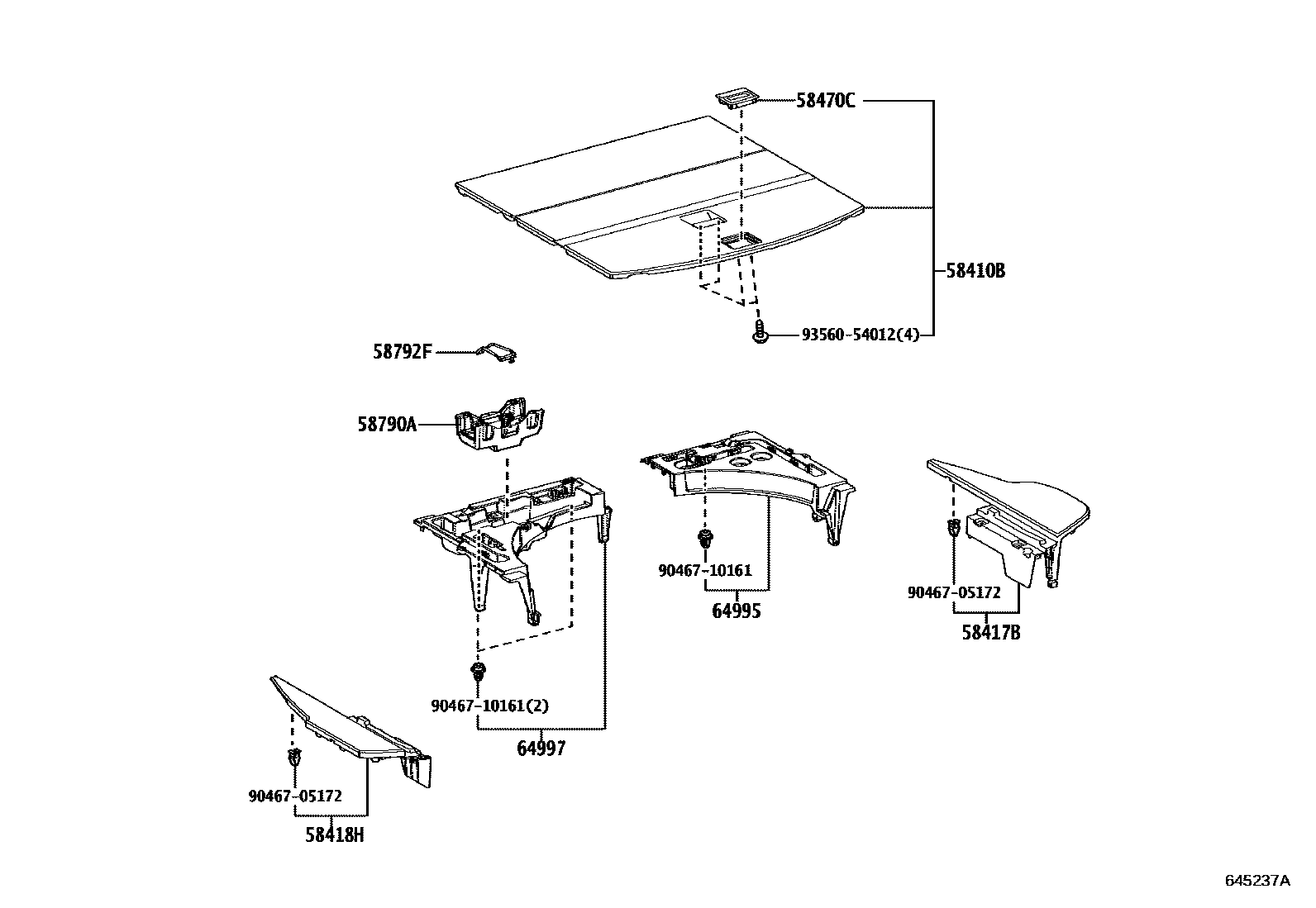 58470C

58410B

93560-54012(4)

58792F

58790A

90467-10161

64995

90467-05172

58417B

90467-10161(2)

64997

90467-05172

58418H

645237A