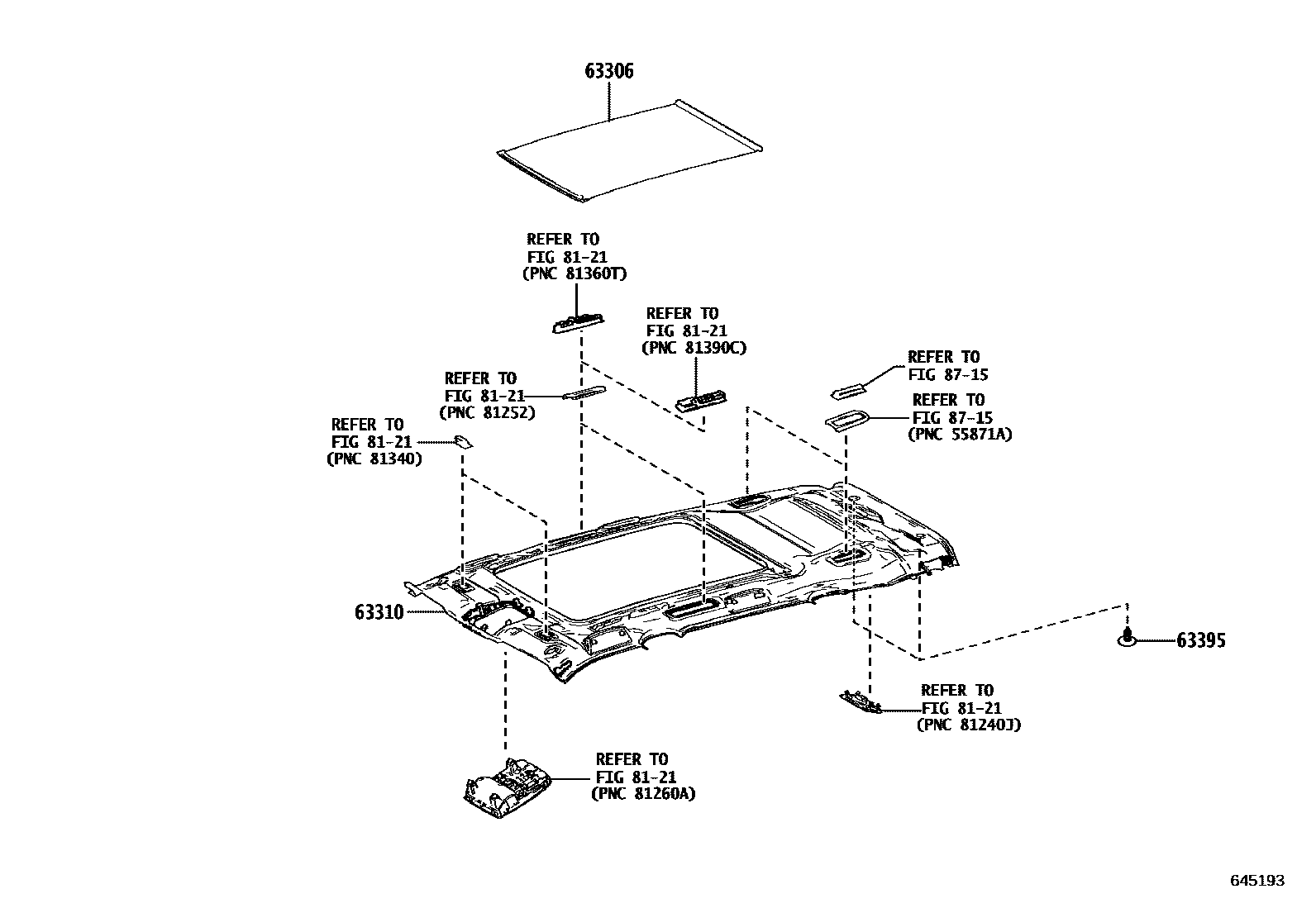 63306

REFER TO
FIG 81-21
(PNC 81360T)

REFER TO
FIG 81-21
(PNC 81390C)

REFER TO
FIG 87-15

REFER TO
FIG 81-21
(PNC 81252)

REFER TO
FIG 87-15
(PNC 55871A)

REFER TO
FIG 81-21
(PNC 81340)

63310

63395

REFER TO
FIG 81-21
(PNC 81240J)

REFER TO
FIG 81-21
(PNC 81260A)

645193