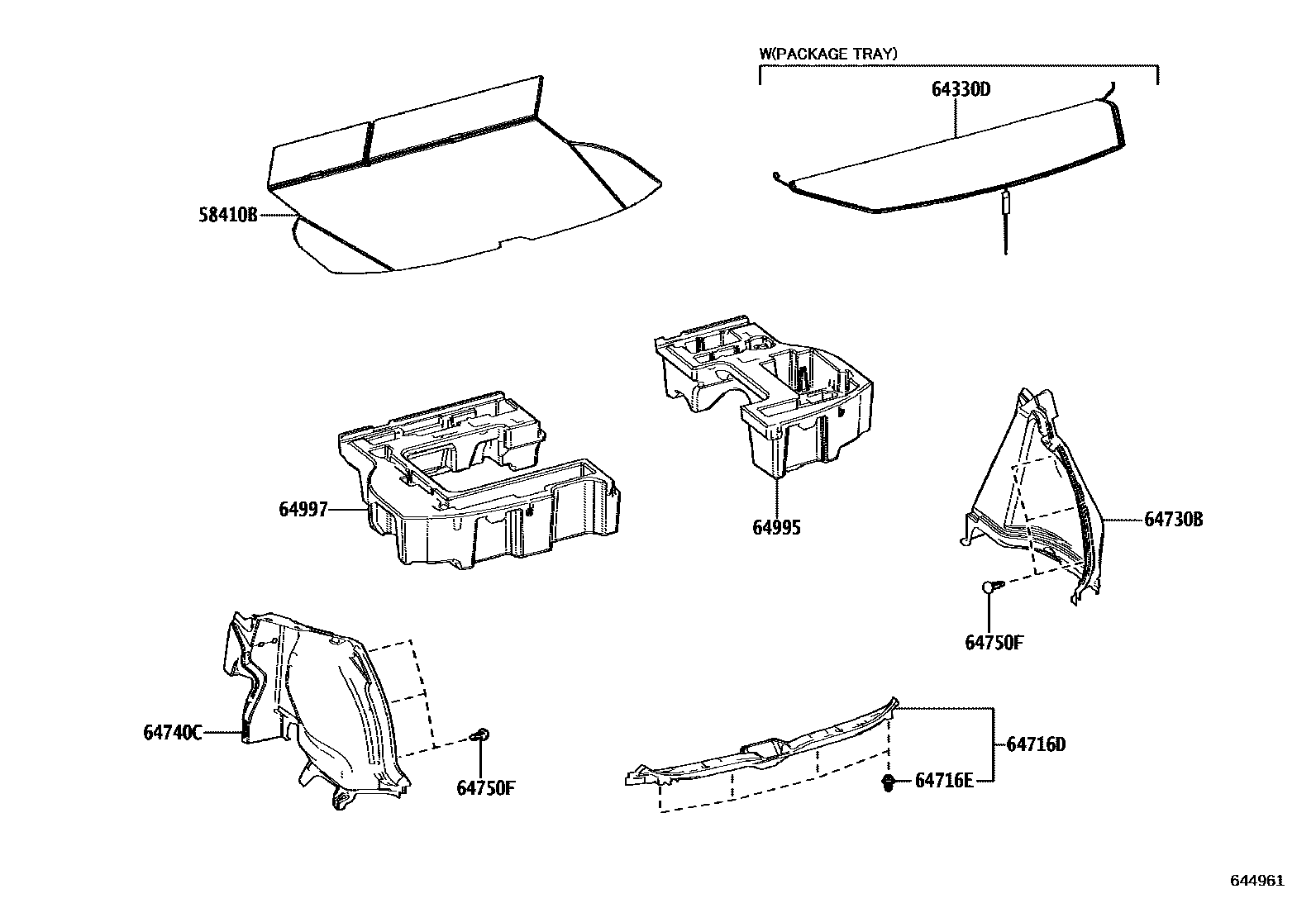 W(PACKAGE TRAY)

64330D

58410B

64997

64995

64730B

64750F

64740C

64750F

64716D

64716E

644961