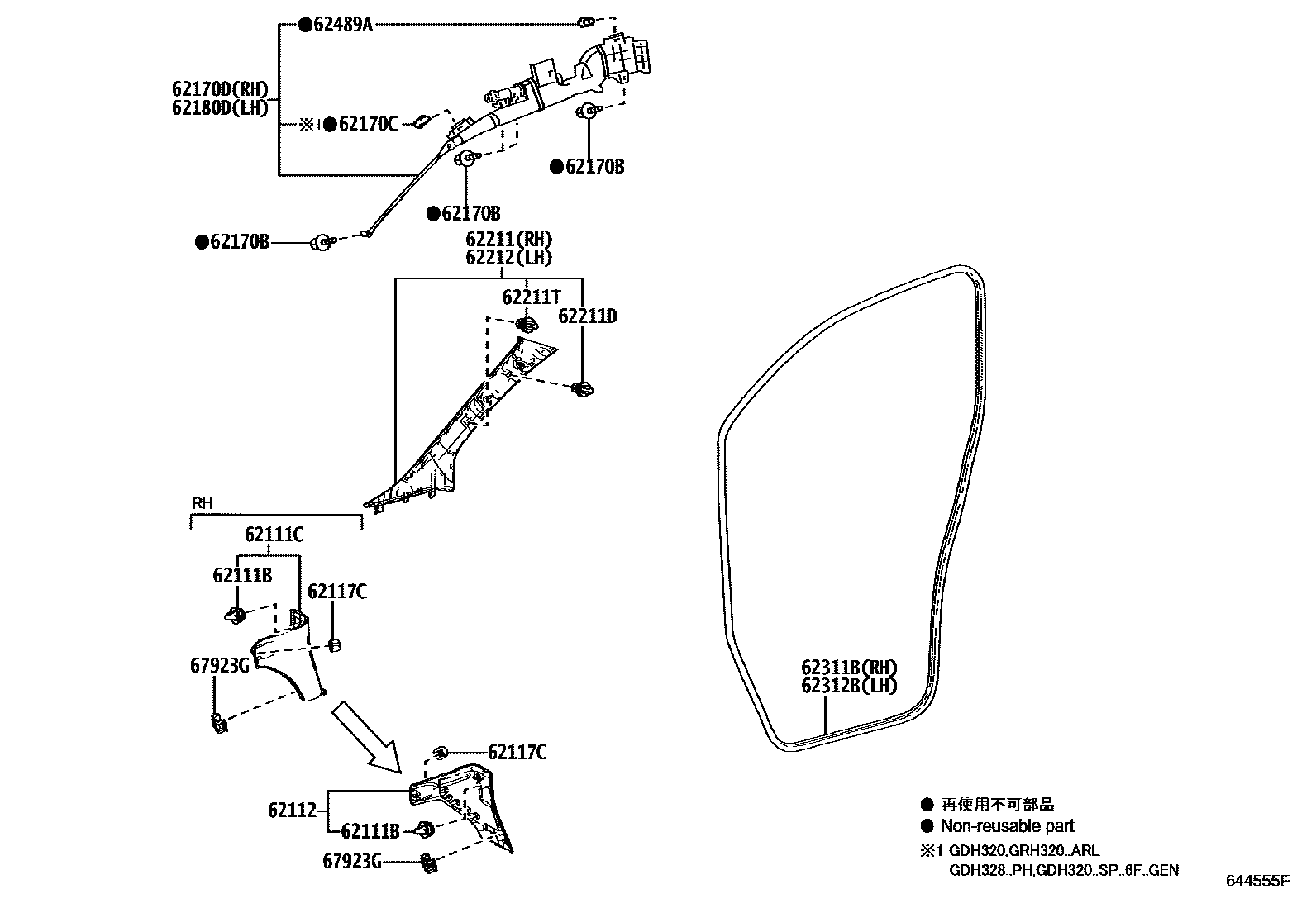 ●62489A

62170D(RH)
62180D(LH)

※1●62170C

●62170B

●62170B

●62170B

62211(RH)
62212(LH)

62211T

62211D

RH

62111C

62111B

62117C

67923G

62117C

62112

62111B

67923G

62311B(RH)
62312B(LH)

● 再使用不可部品
● Non-reusable part
※1 GDH320,GRH320..ARL
GDH328..PH,GDH320..SP..6F..GEN

644555F