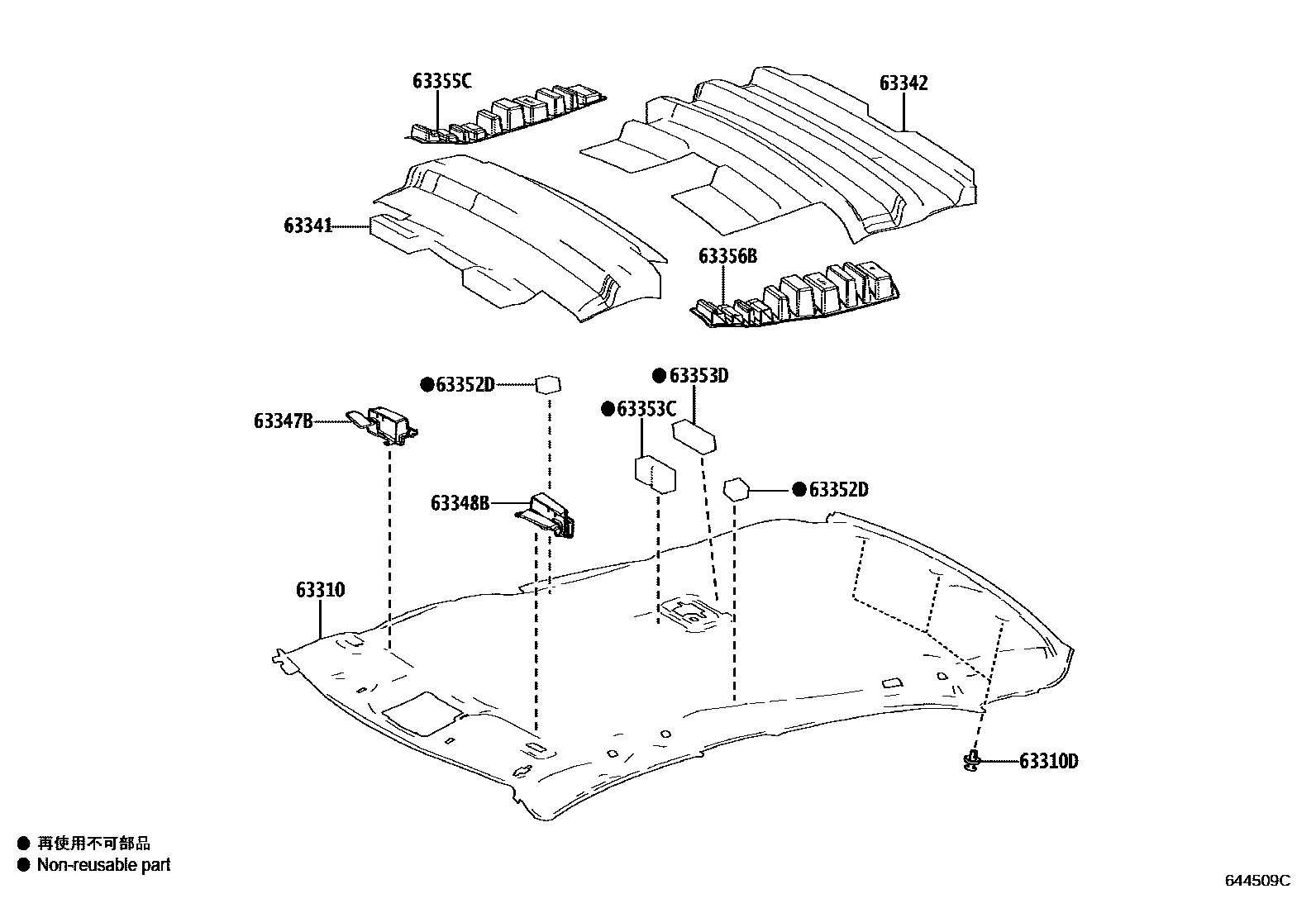 63355C
63342
63341
63356B
●63352D
●63353D
●63353C
63347B
63348B
●63352D
63310
63310D
● 再使用不可部品
● Non-reusable part
644509C