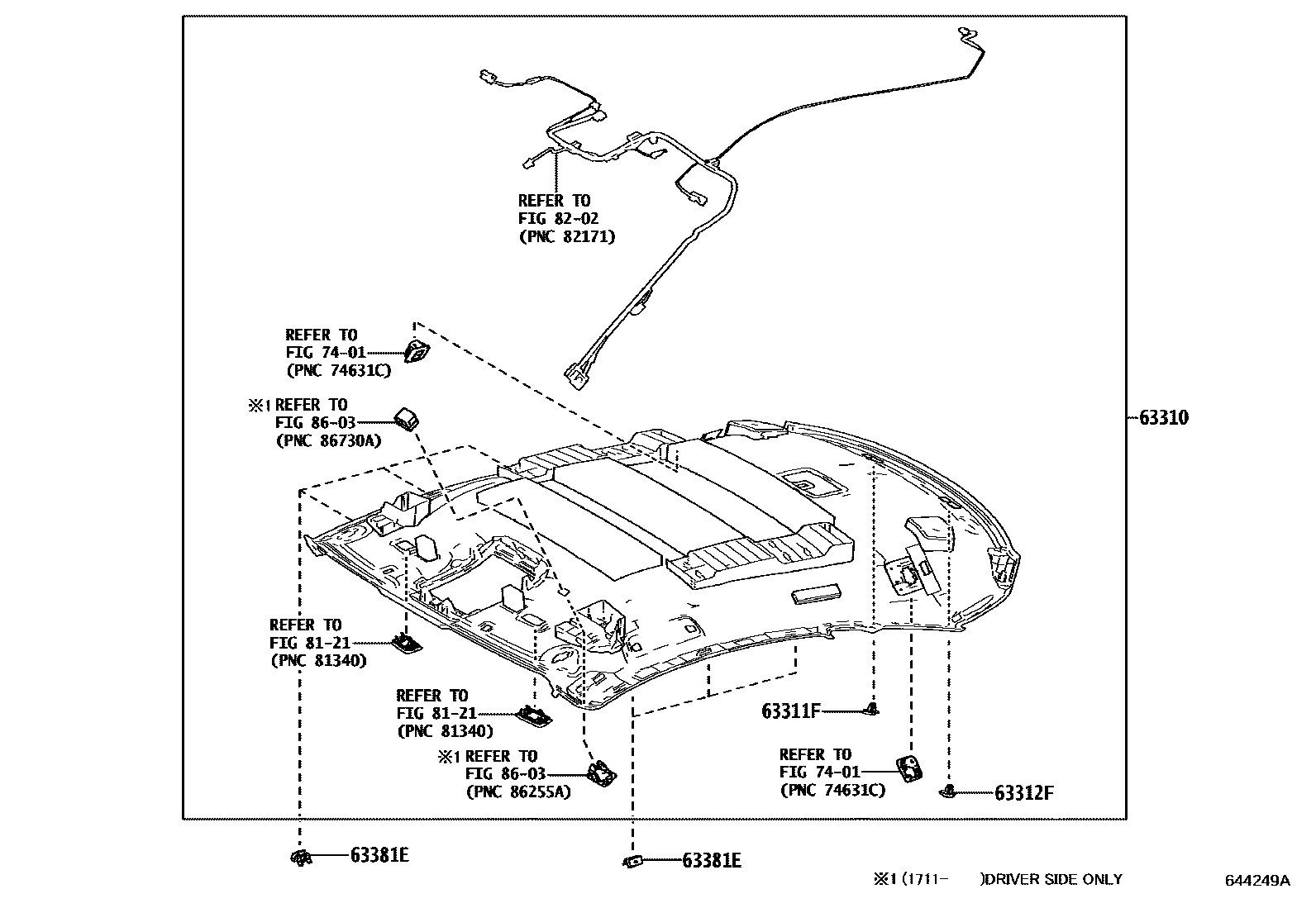 REFER TO
FIG 82-02
(PNC 82171)

REFER TO
FIG 74-01
(PNC 74631C)

※1 REFER TO
FIG 86-03
(PNC 86730A)

63310

REFER TO
FIG 81-21
(PNC 81340)

REFER TO
FIG 81-21
(PNC 81340)

※1 REFER TO
FIG 86-03
(PNC 86255A)

63311F

REFER TO
FIG 74-01
(PNC 74631C)

63312F

63381E

63381E

※1 (1711- )DRIVER SIDE ONLY

644249A