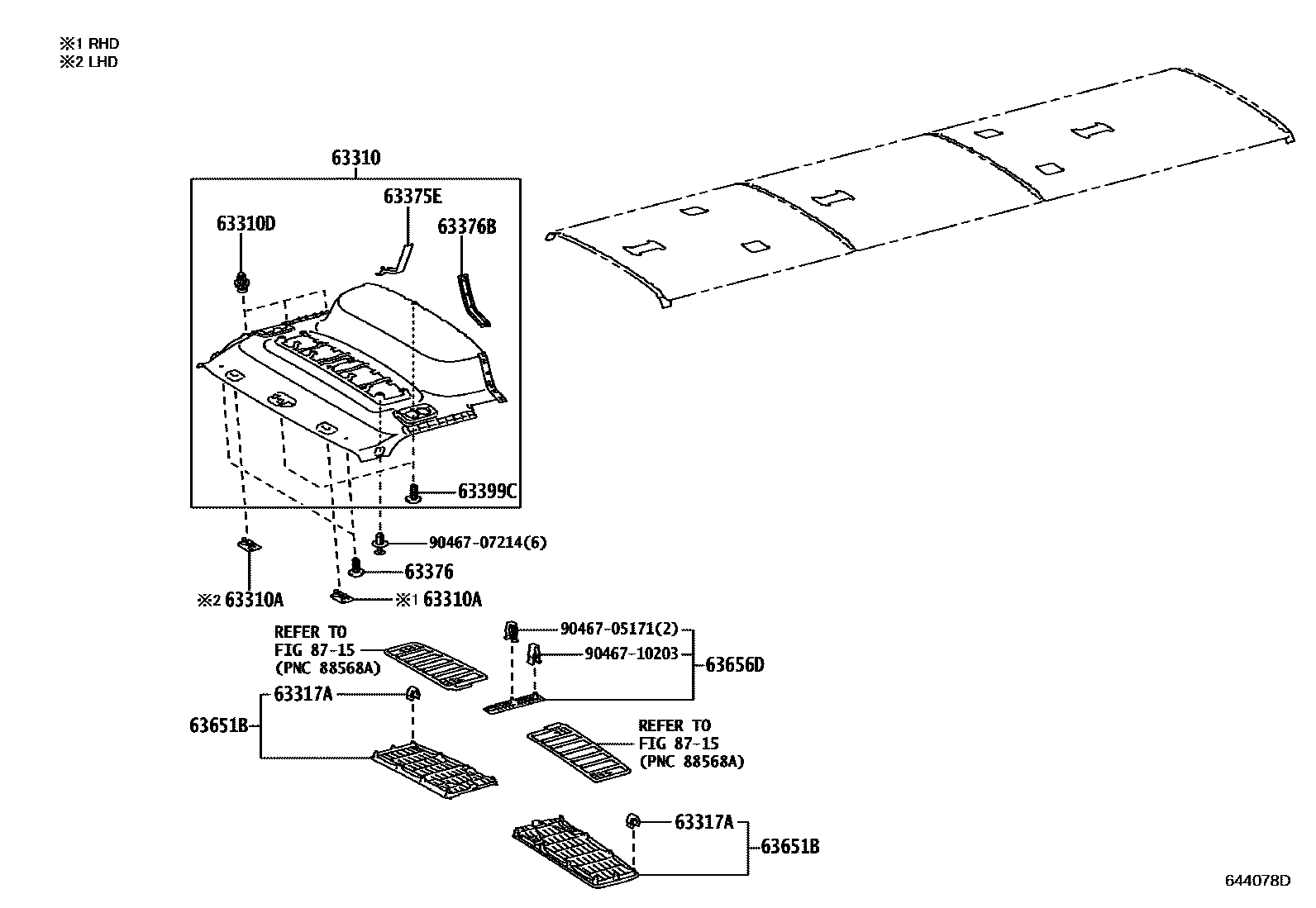 ※1 RHD
※2 LHD

63310
63375E
63310D
63376B
63399C
90467-07214(6)
63376
※2 63310A
※1 63310A
REFER TO
FIG 87-15
(PNC 88568A)
90467-05171(2)
90467-10203
63656D
63317A
63651B
REFER TO
FIG 87-15
(PNC 88568A)
63317A
63651B
644078D