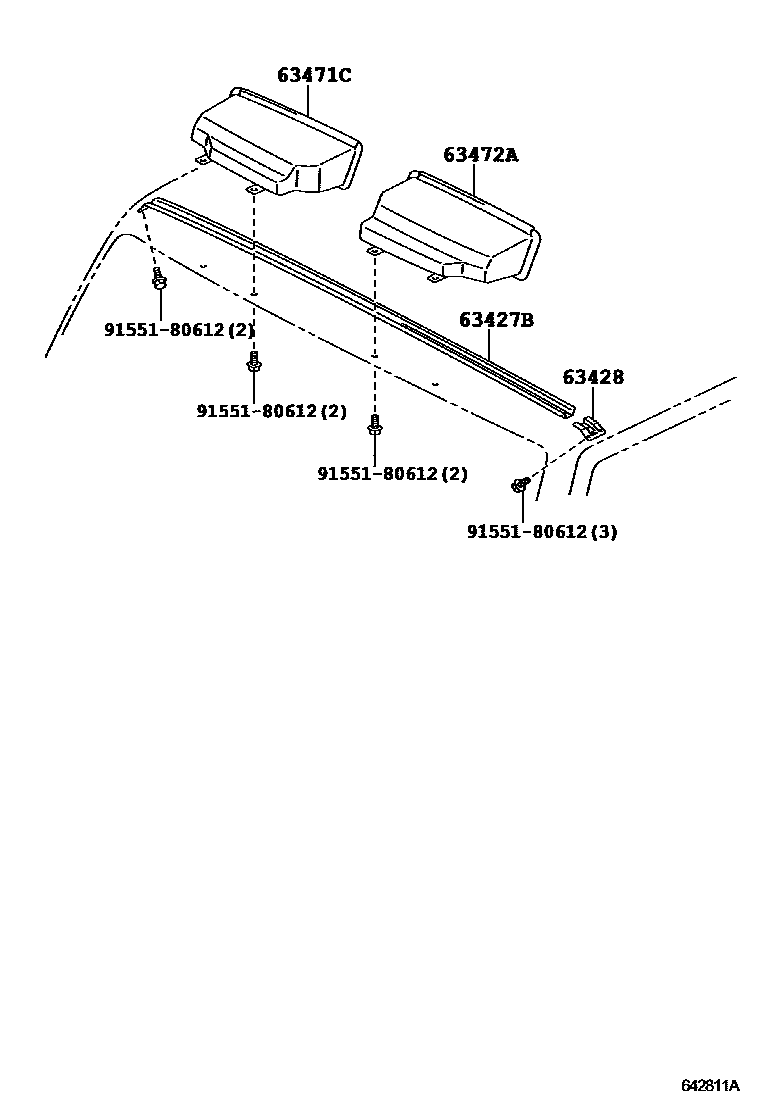 63471C

63472A

63427B

63428

91551-80612(2)

91551-80612(2)

91551-80612(2)

91551-80612(3)

642811A