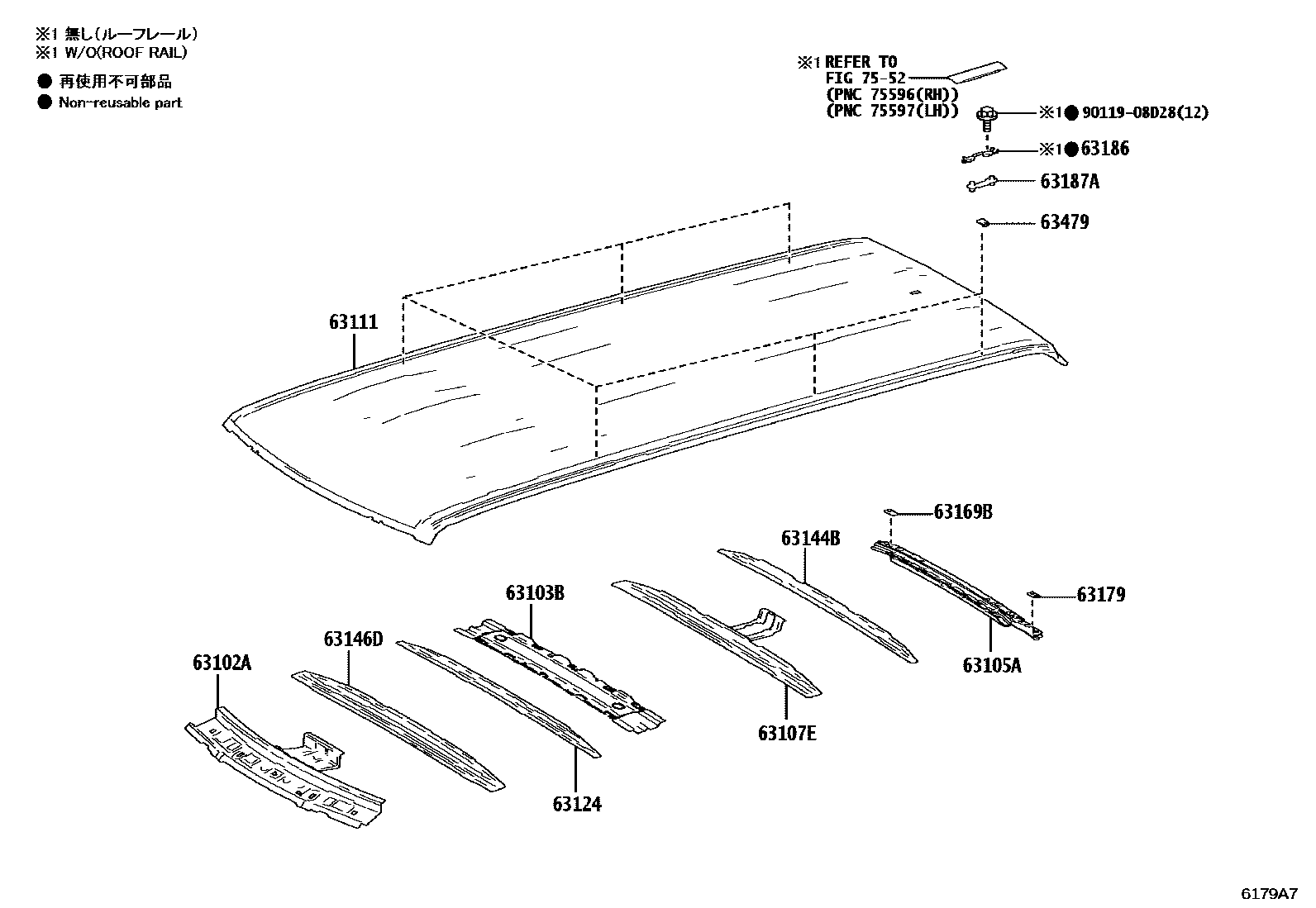 ※1 無し(ルーフレール)
※1 W/O(ROOF RAIL)

● 再使用不可部品
● Non-reusable part

※1 REFER TO FIG 75-52 (PNC 75596(RH)) (PNC 75597(LH))

※1● 90119-08D28(12)

※1● 63186

63187A

63479

63111

63169B

63144B

63179

63103B

63105A

63146D

63102A

63107E

63124

6179A7