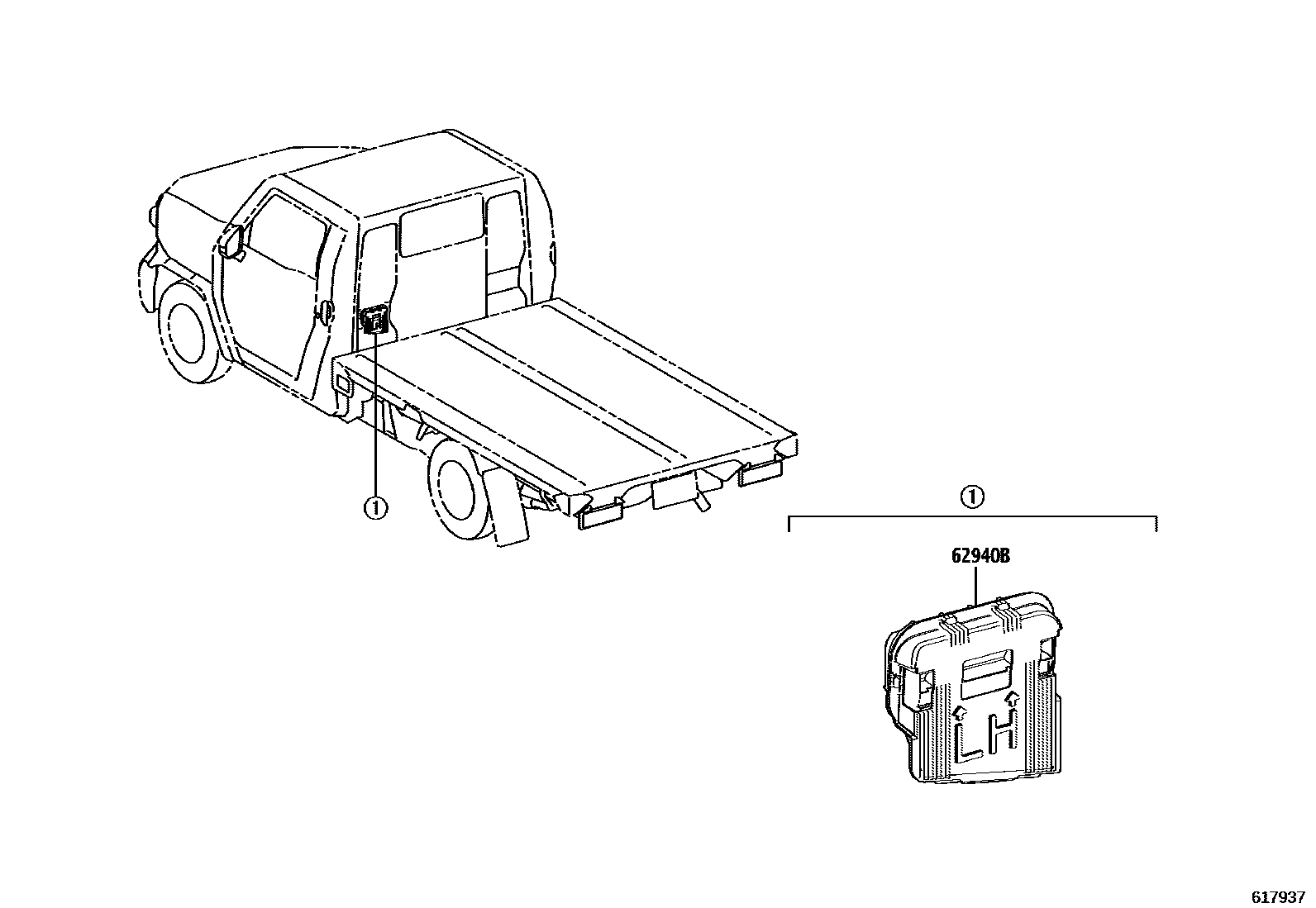 ①

①

62940B

LH

617937