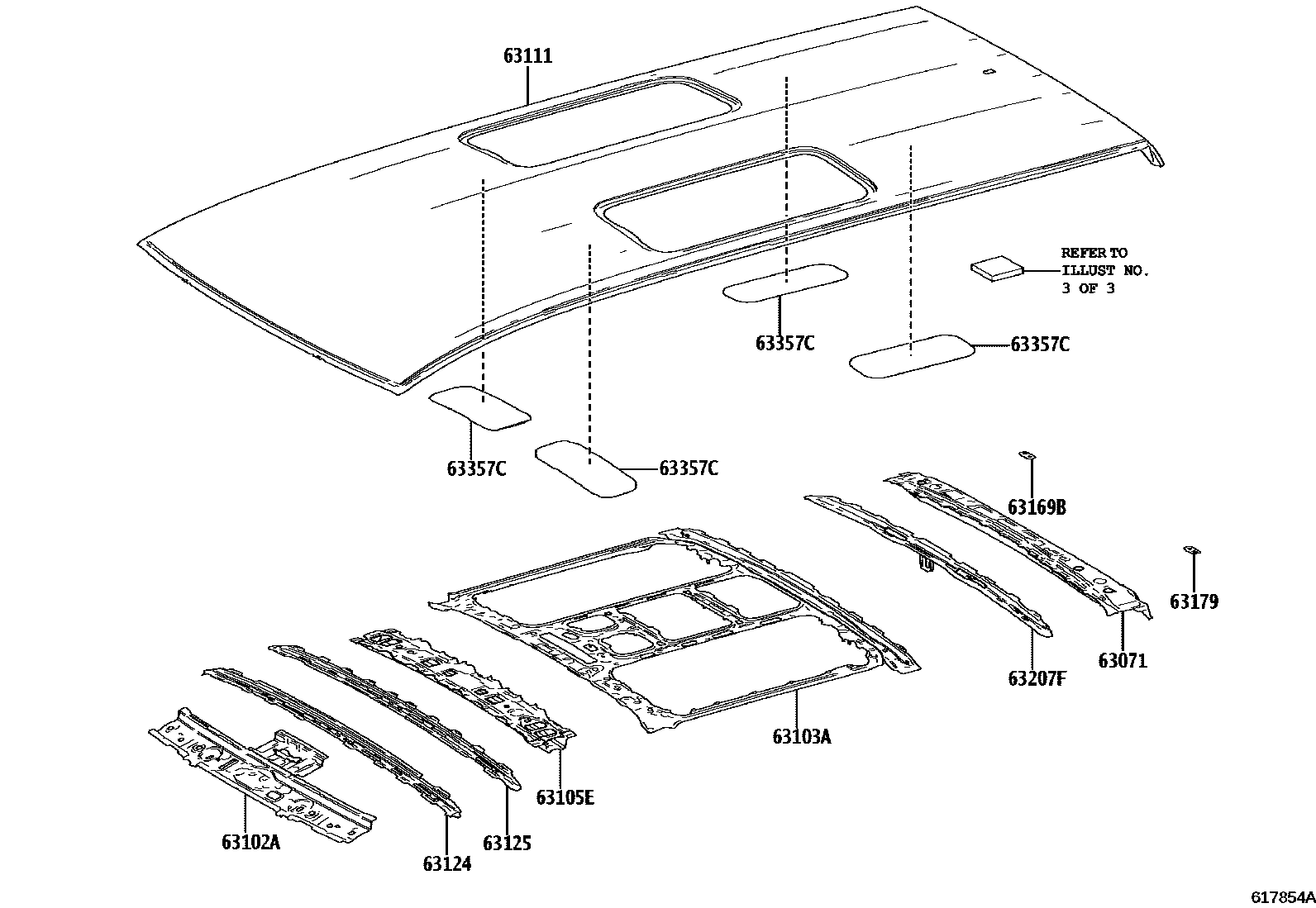 63111

REFER TO ILLUST NO. 3 OF 3

63357C

63357C

63357C

63357C

63169B

63179

63071

63207F

63103A

63105E

63125

63124

63102A

617854A