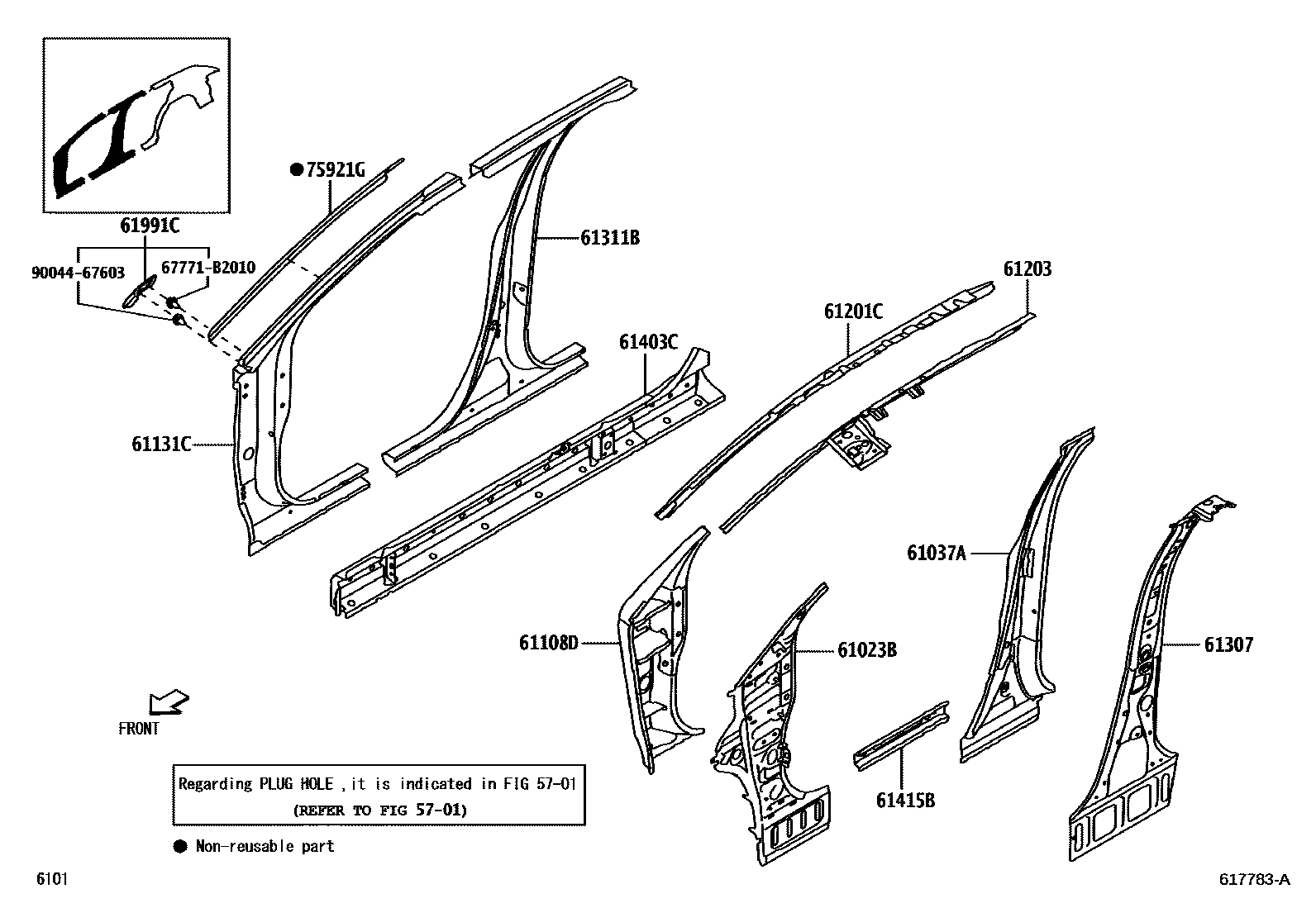 ●75921G

61991C

90044-67603

67771-B2010

61311B

61203

61201C

61403C

61131C

61037A

61108D

61023B

61307

61415B

FRONT

Regarding PLUG HOLE ,it is indicated in FIG 57-01
(REFER TO FIG 57-01)

● Non-reusable part

6101

617783-A