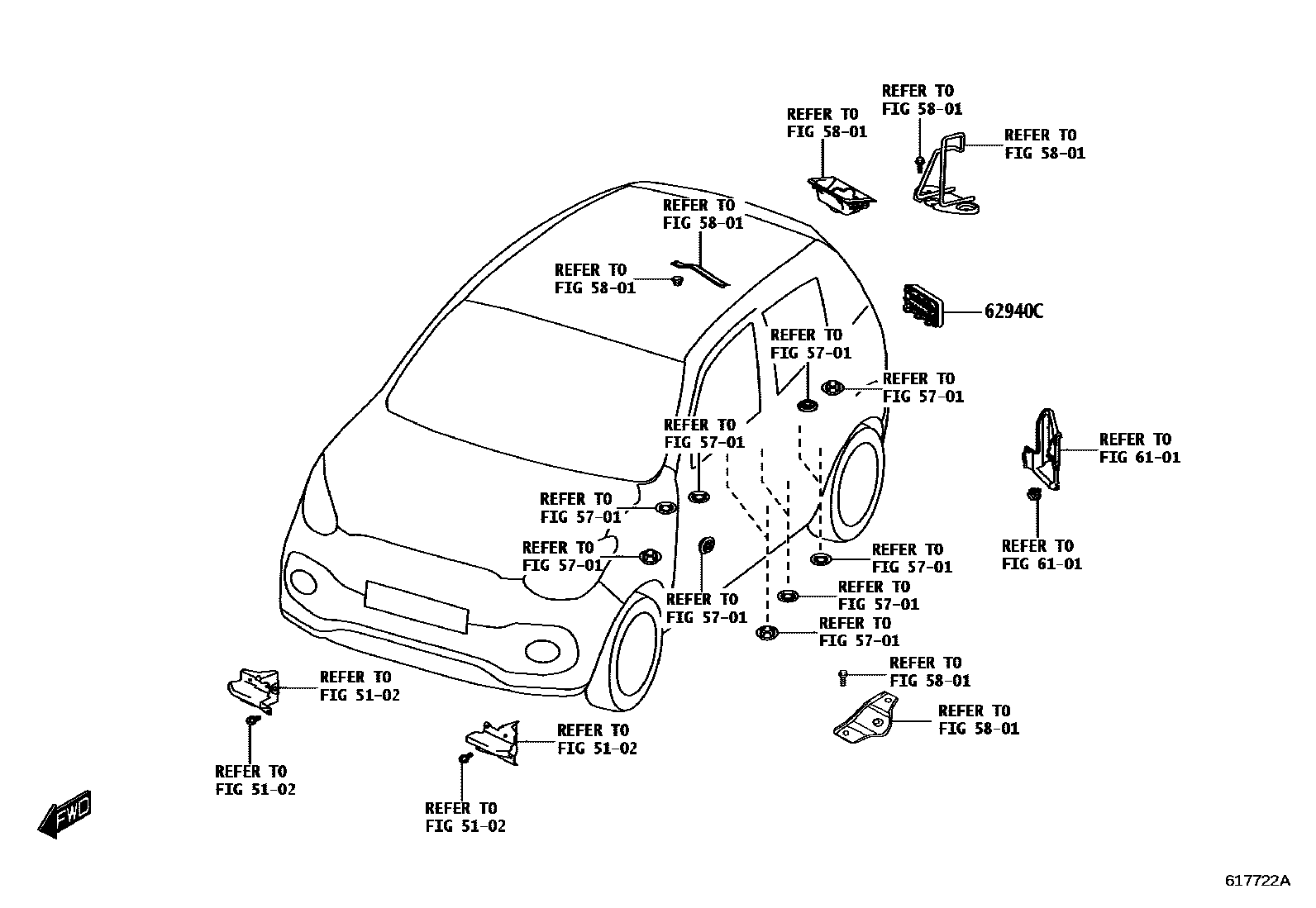 REFER TO
FIG 58-01

REFER TO
FIG 58-01

REFER TO
FIG 58-01

REFER TO
FIG 58-01

REFER TO
FIG 58-01

62940C

REFER TO
FIG 57-01

REFER TO
FIG 57-01

REFER TO
FIG 57-01

REFER TO
FIG 61-01

REFER TO
FIG 57-01

REFER TO
FIG 57-01

REFER TO
FIG 61-01

REFER TO
FIG 57-01

REFER TO
FIG 57-01

REFER TO
FIG 57-01

REFER TO
FIG 57-01

REFER TO
FIG 58-01

REFER TO
FIG 51-02

REFER TO
FIG 58-01

REFER TO
FIG 51-02

REFER TO
FIG 51-02

REFER TO
FIG 51-02

FWD

617722A