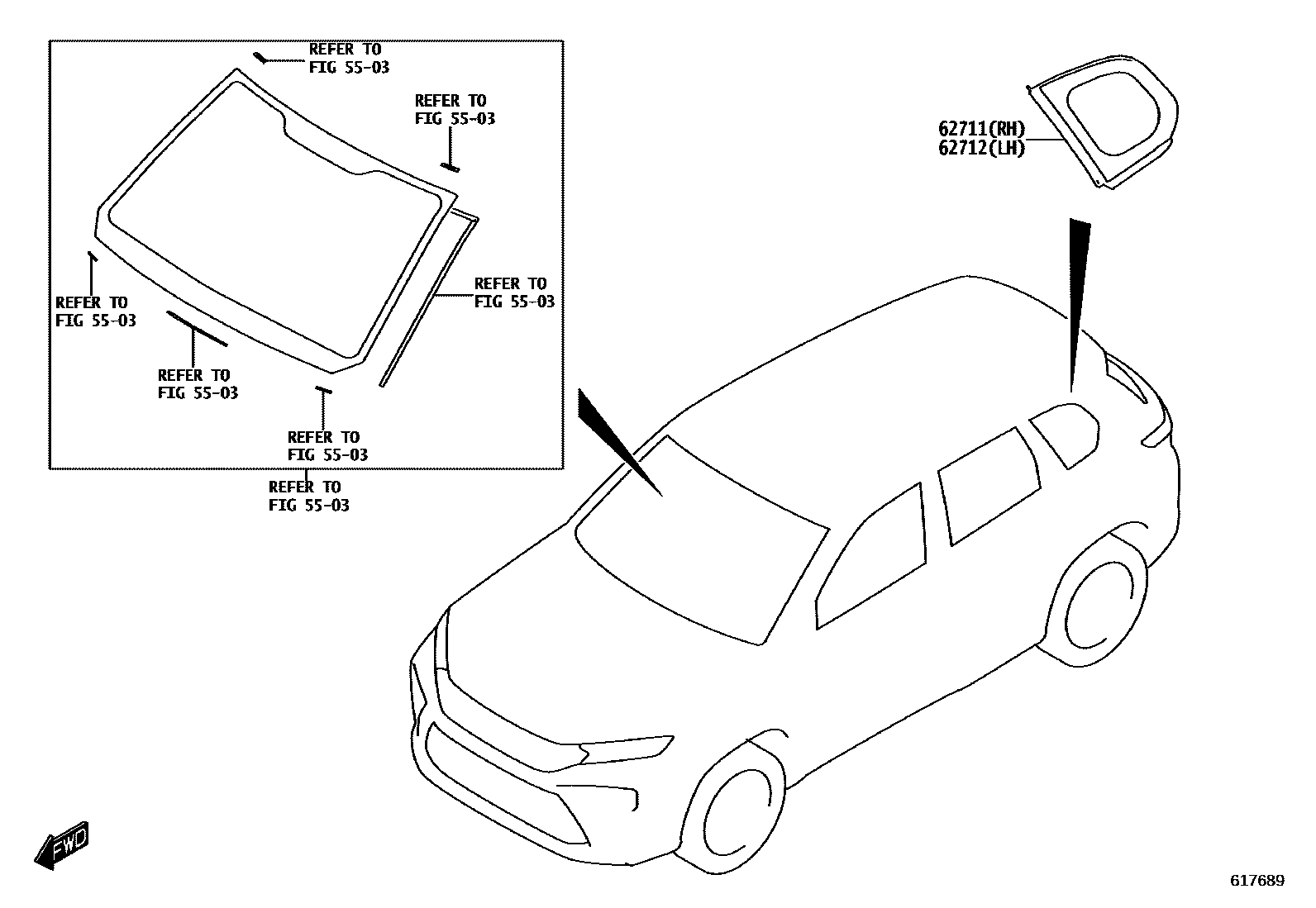 REFER TO
FIG 55-03

REFER TO
FIG 55-03

62711(RH)
62712(LH)

REFER TO
FIG 55-03

REFER TO
FIG 55-03

REFER TO
FIG 55-03

REFER TO
FIG 55-03

REFER TO
FIG 55-03

FWD

617689