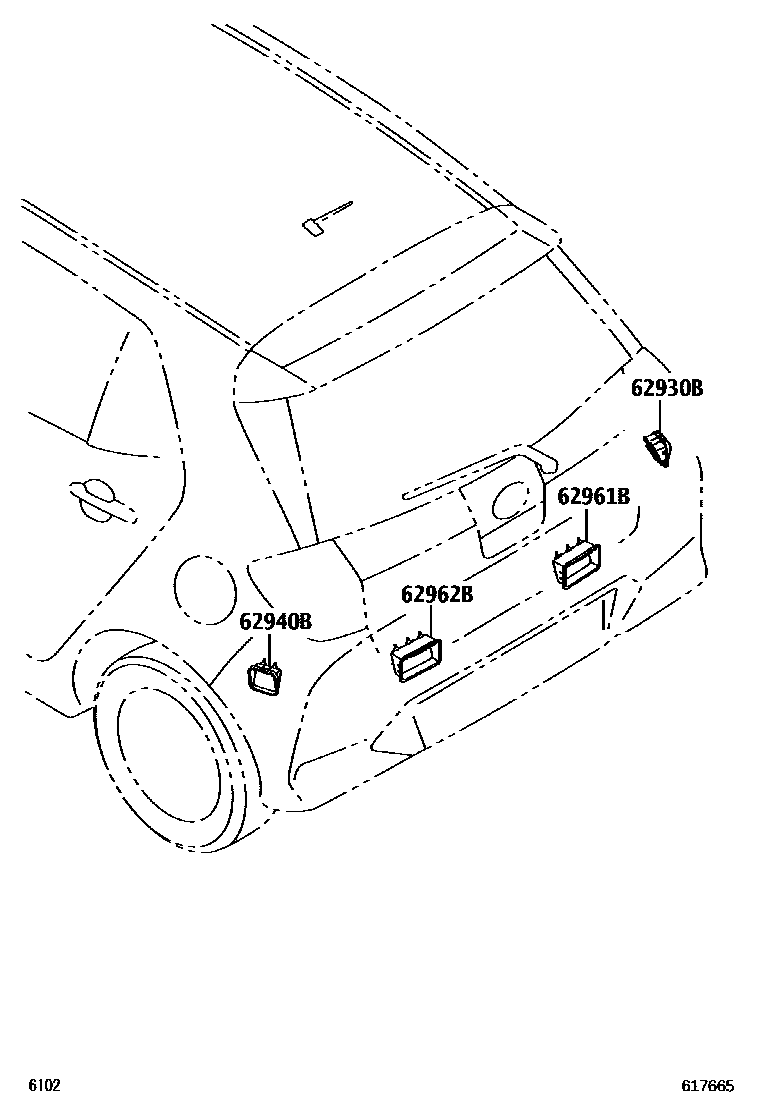 62930B

62961B

62962B

62940B

6102

617665