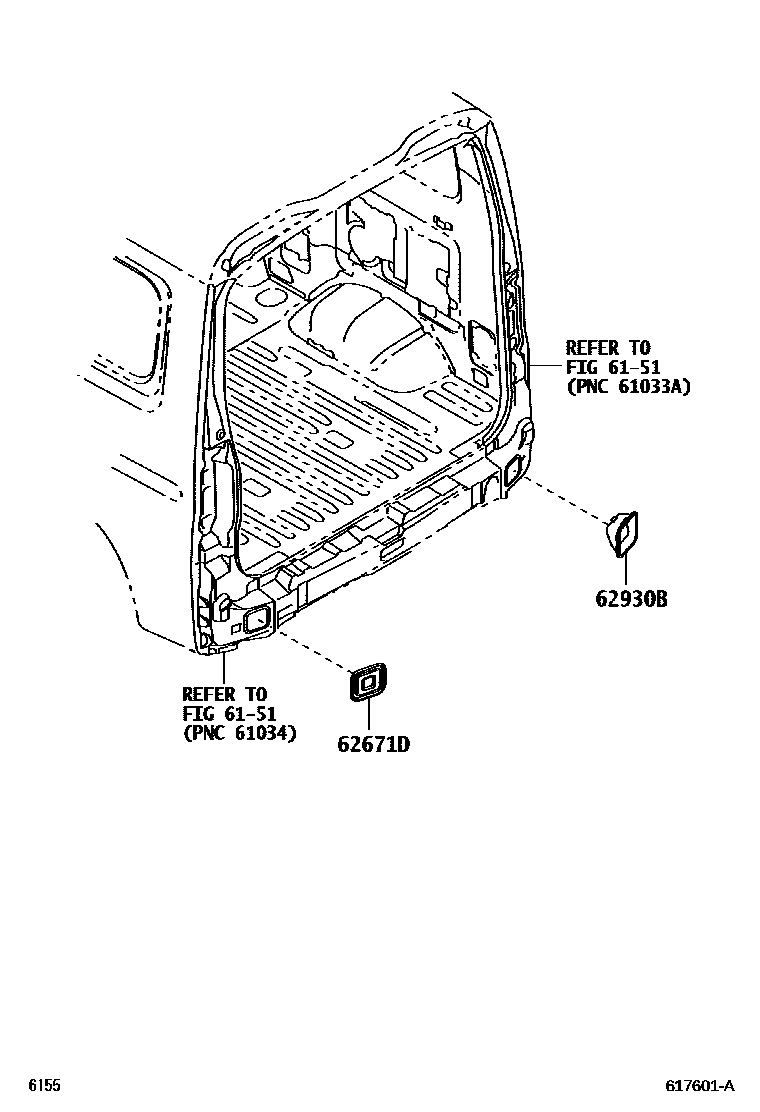 REFER TO
FIG 61-51
(PNC 61033A)

62930B

REFER TO
FIG 61-51
(PNC 61034)

62671D

6155

617601-A