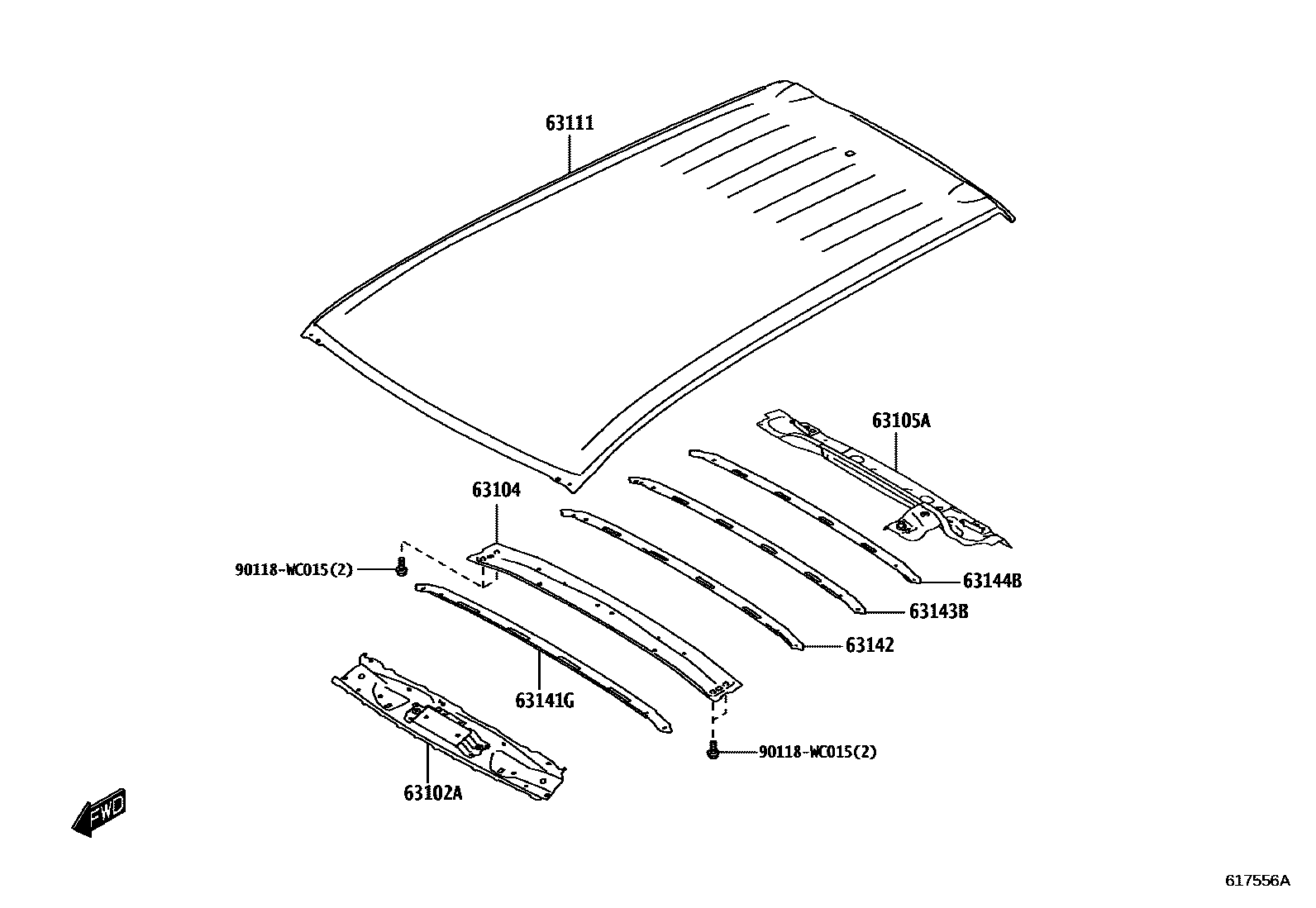 63111

63105A

63104

90118-WC015(2)

63144B

63143B

63142

63141G

90118-WC015(2)

63102A

FWD

617556A