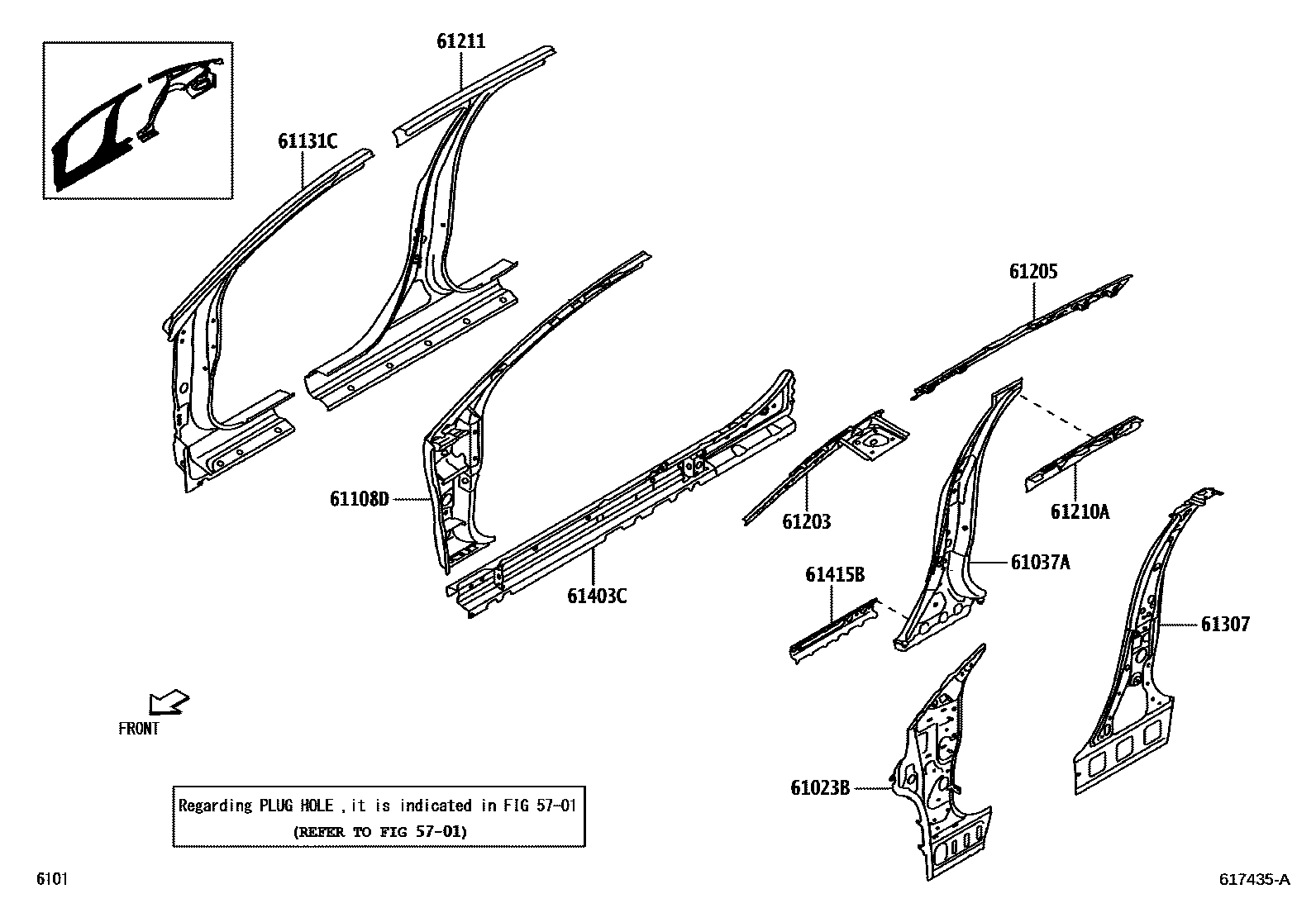 61211

61131C

61205

61108D

61203

61210A

61403C

61415B

61037A

61307

FRONT

61023B

Regarding PLUG HOLE ,it is indicated in FIG 57-01
(REFER TO FIG 57-01)

6101

617435-A