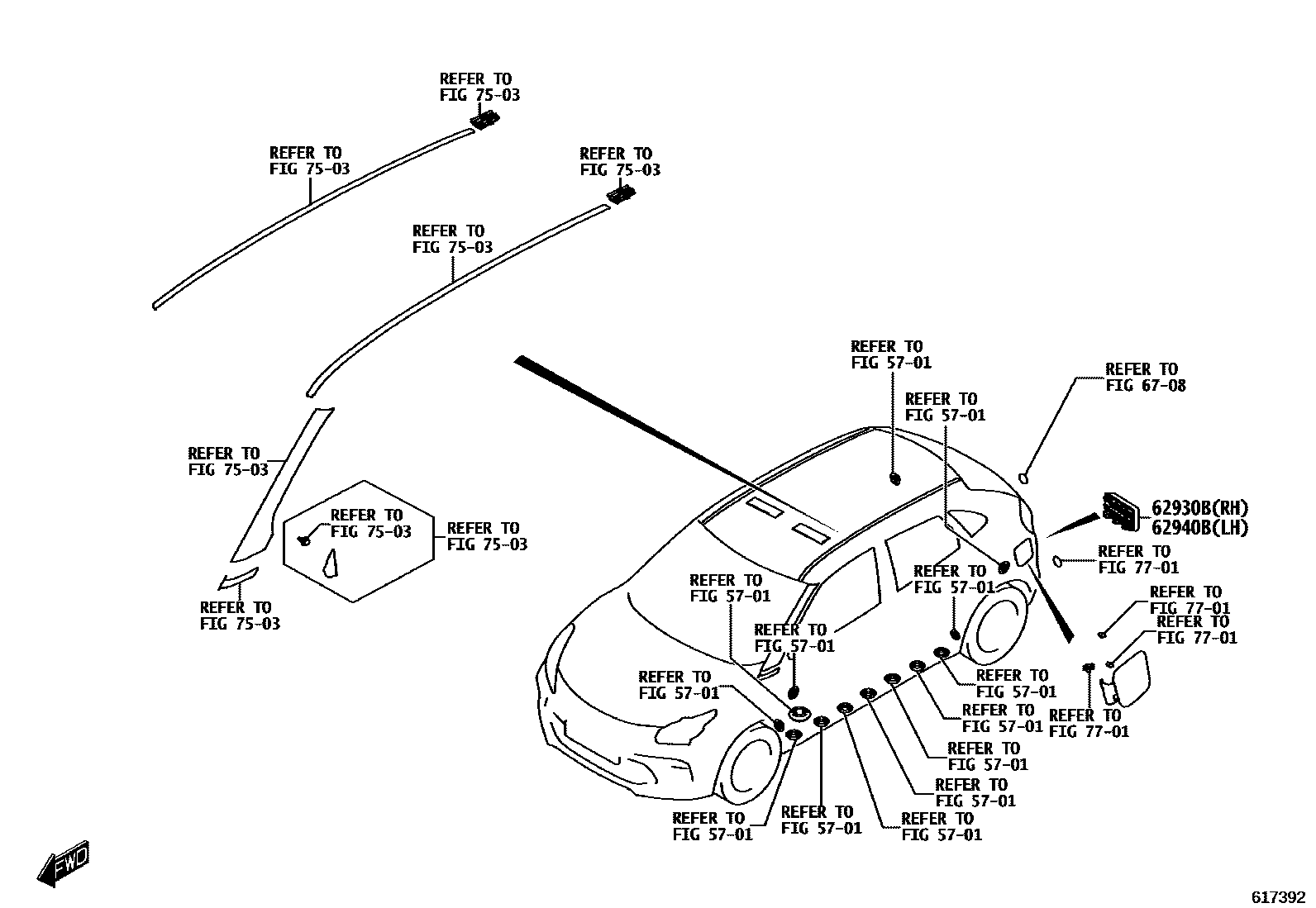 REFER TO
FIG 75-03

REFER TO
FIG 75-03

REFER TO
FIG 75-03

REFER TO
FIG 75-03

REFER TO
FIG 75-03

REFER TO
FIG 75-03

REFER TO
FIG 75-03

REFER TO
FIG 75-03

REFER TO
FIG 57-01

REFER TO
FIG 57-01

REFER TO
FIG 67-08

62930B(RH)
62940B(LH)

REFER TO
FIG 77-01

REFER TO
FIG 57-01

REFER TO
FIG 57-01

REFER TO
FIG 77-01

REFER TO
FIG 77-01

REFER TO
FIG 57-01

REFER TO
FIG 57-01

REFER TO
FIG 57-01

REFER TO
FIG 57-01

REFER TO
FIG 77-01

REFER TO
FIG 57-01

REFER TO
FIG 57-01

REFER TO
FIG 57-01

REFER TO
FIG 57-01

REFER TO
FIG 57-01

FWD

617392