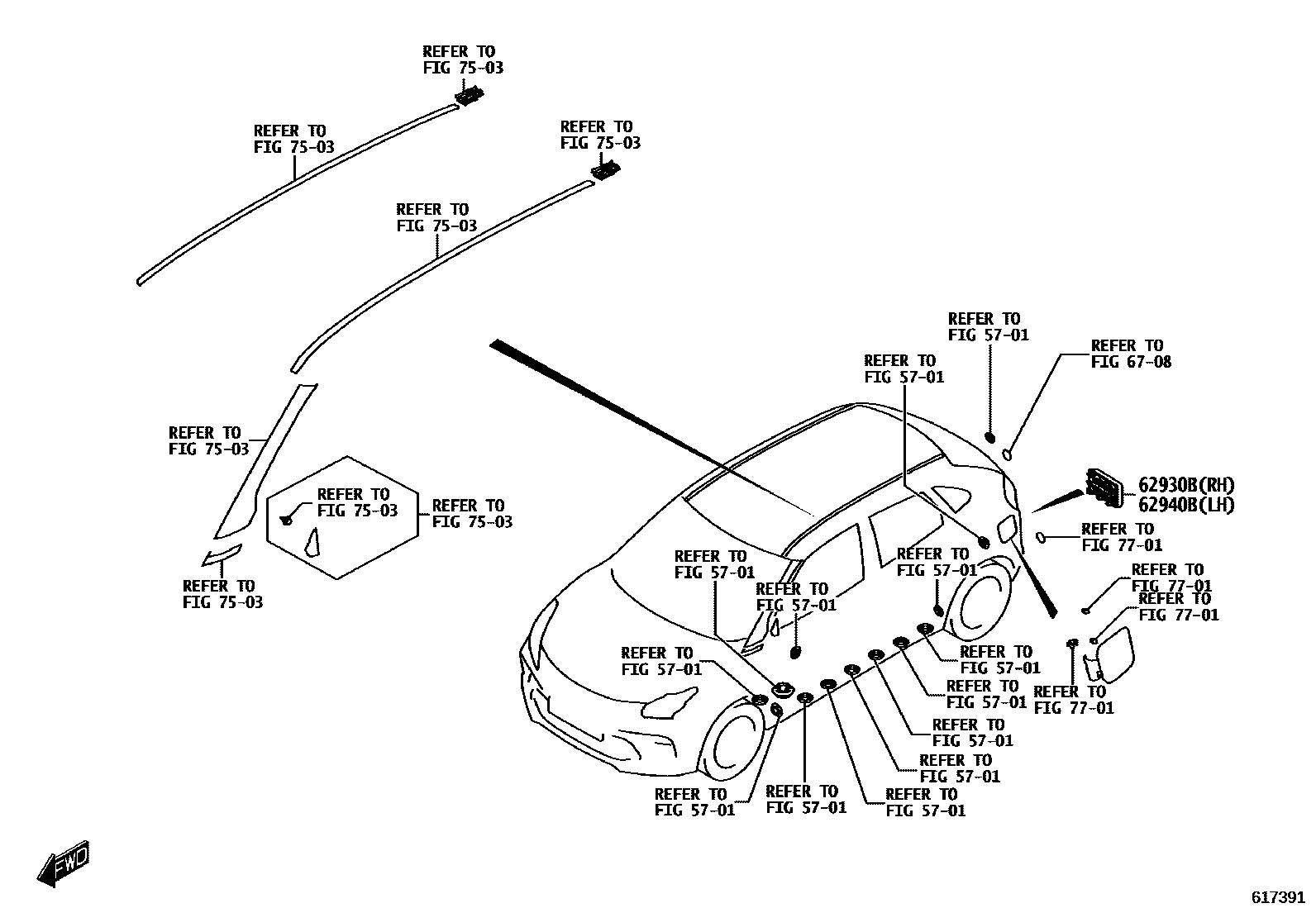 REFER TO
FIG 75-03

REFER TO
FIG 75-03

REFER TO
FIG 75-03

REFER TO
FIG 75-03

REFER TO
FIG 75-03

REFER TO
FIG 75-03

REFER TO
FIG 75-03

REFER TO
FIG 75-03

REFER TO
FIG 57-01

REFER TO
FIG 67-08

REFER TO
FIG 57-01

62930B(RH)
62940B(LH)

REFER TO
FIG 77-01

REFER TO
FIG 57-01

REFER TO
FIG 57-01

REFER TO
FIG 57-01

REFER TO
FIG 77-01

REFER TO
FIG 77-01

REFER TO
FIG 57-01

REFER TO
FIG 57-01

REFER TO
FIG 57-01

REFER TO
FIG 77-01

REFER TO
FIG 57-01

REFER TO
FIG 57-01

REFER TO
FIG 57-01

REFER TO
FIG 57-01

REFER TO
FIG 57-01

FWD

617391