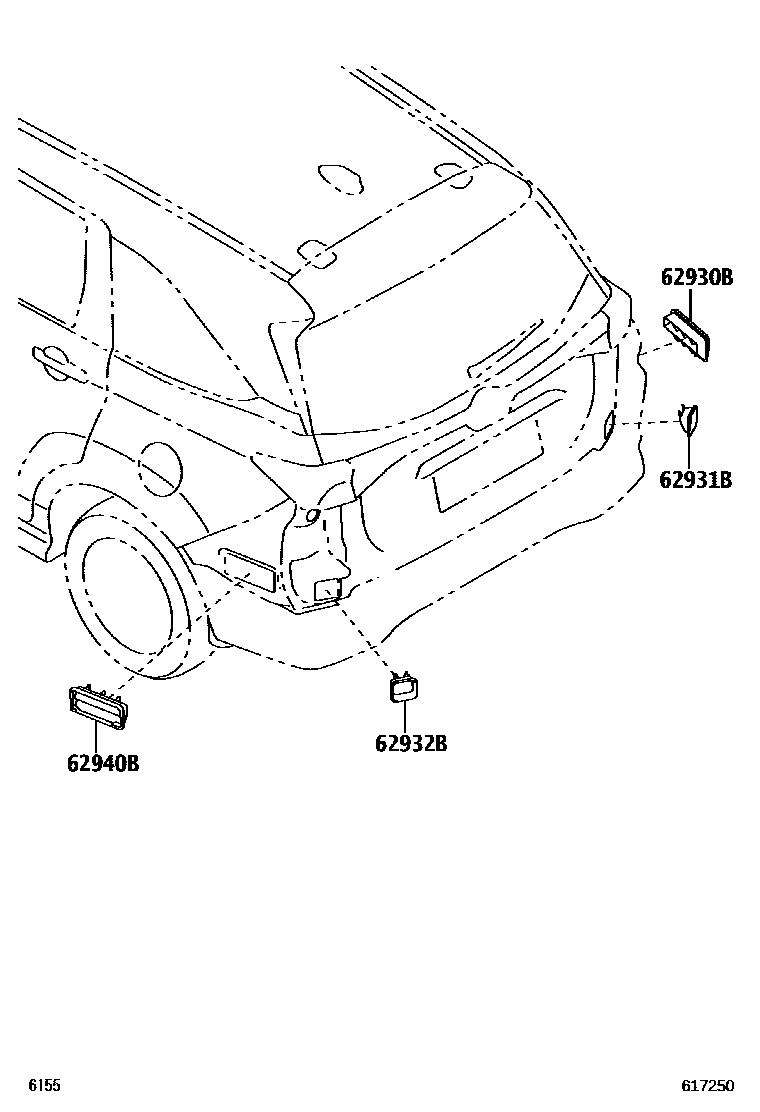 62930B
62931B
62940B
62932B
6155
617250