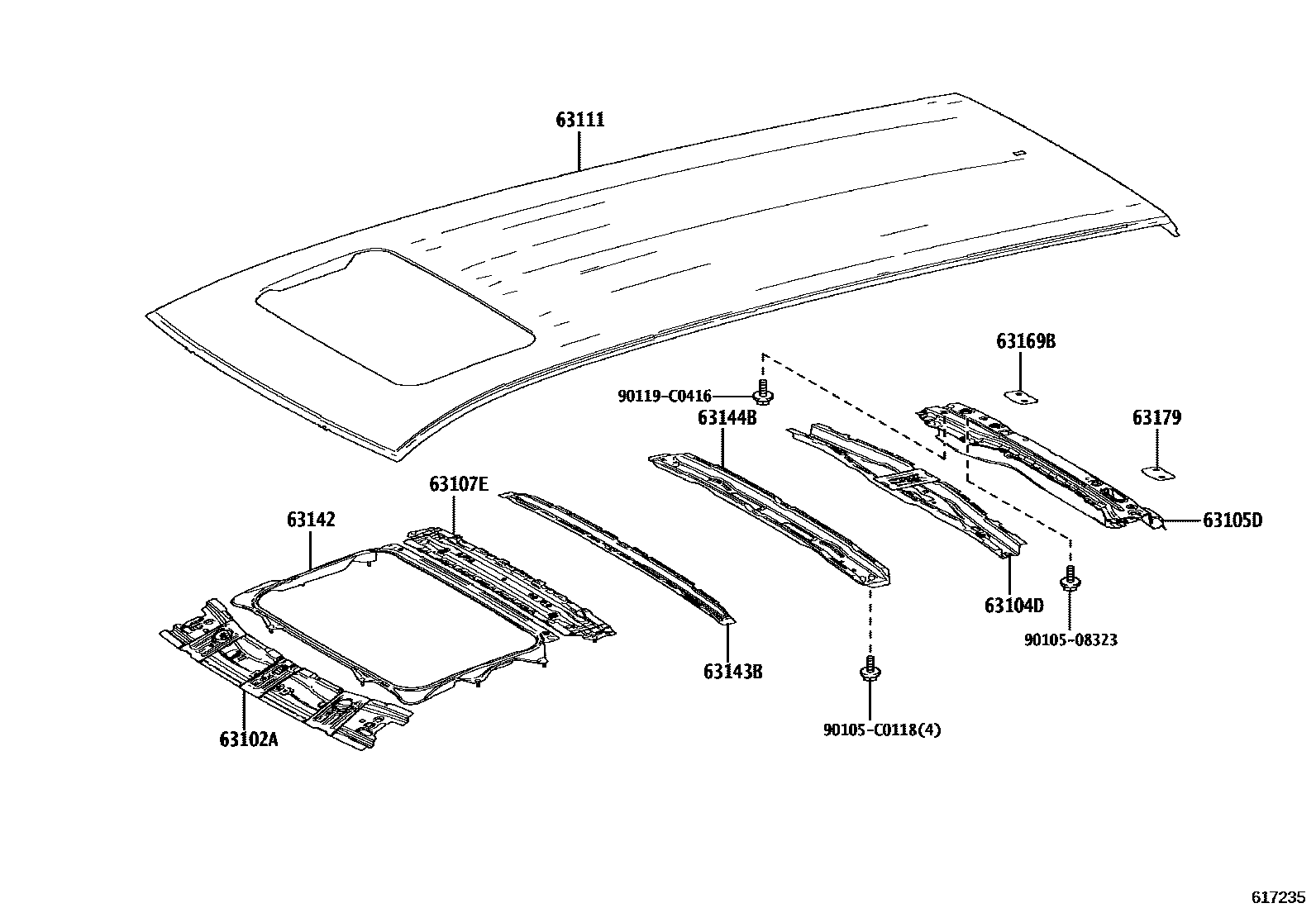 63111

63169B

90119-C0416

63144B

63179

63107E

63142

63105D

63104D

90105-08323

63143B

90105-C0118(4)

63102A

617235