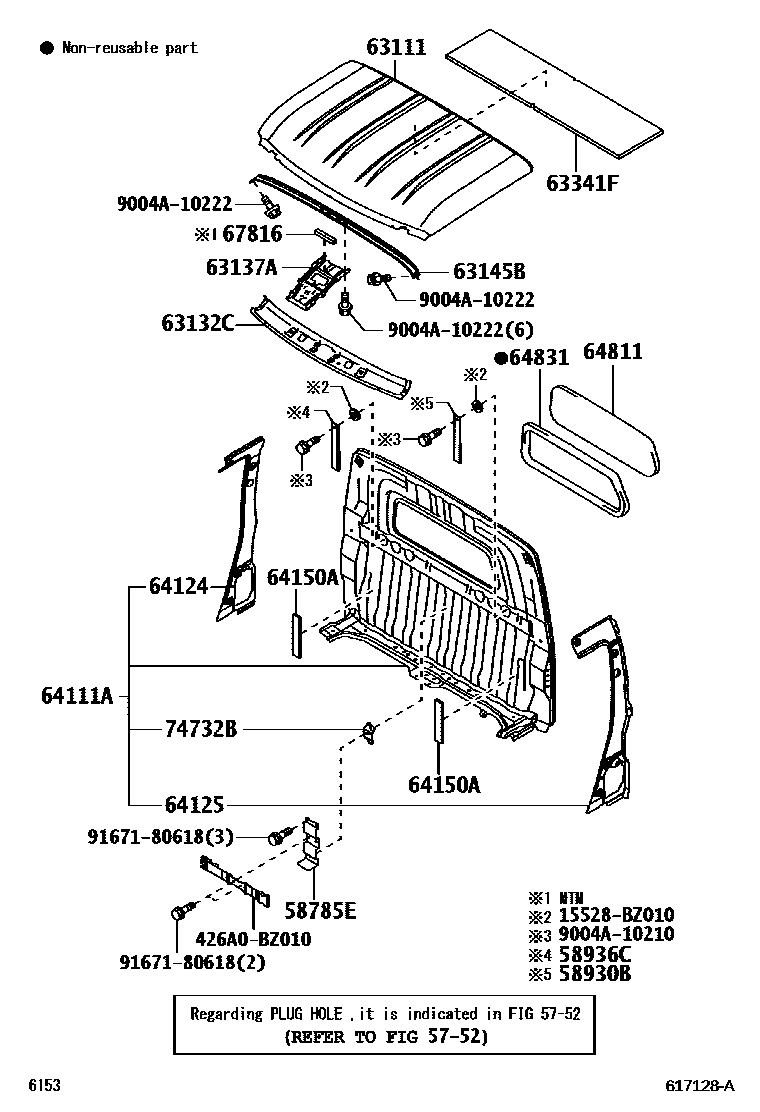 ● Non-reusable part

63111

63341F

9004A-10222

※1 67816

63137A

63145B

9004A-10222

63132C

9004A-10222(6)

●64831

64811

※2

※2

※4

※5

※3

※3

64124

64150A

64111A

74732B

64150A

64125

91671-80618(3)

58785E

426A0-BZ010

91671-80618(2)

※1 MTM
※2 15528-BZ010
※3 9004A-10210
※4 58936C
※5 58930B

Regarding PLUG HOLE ,it is indicated in FIG 57-52
(REFER TO FIG 57-52)

6153

617128-A