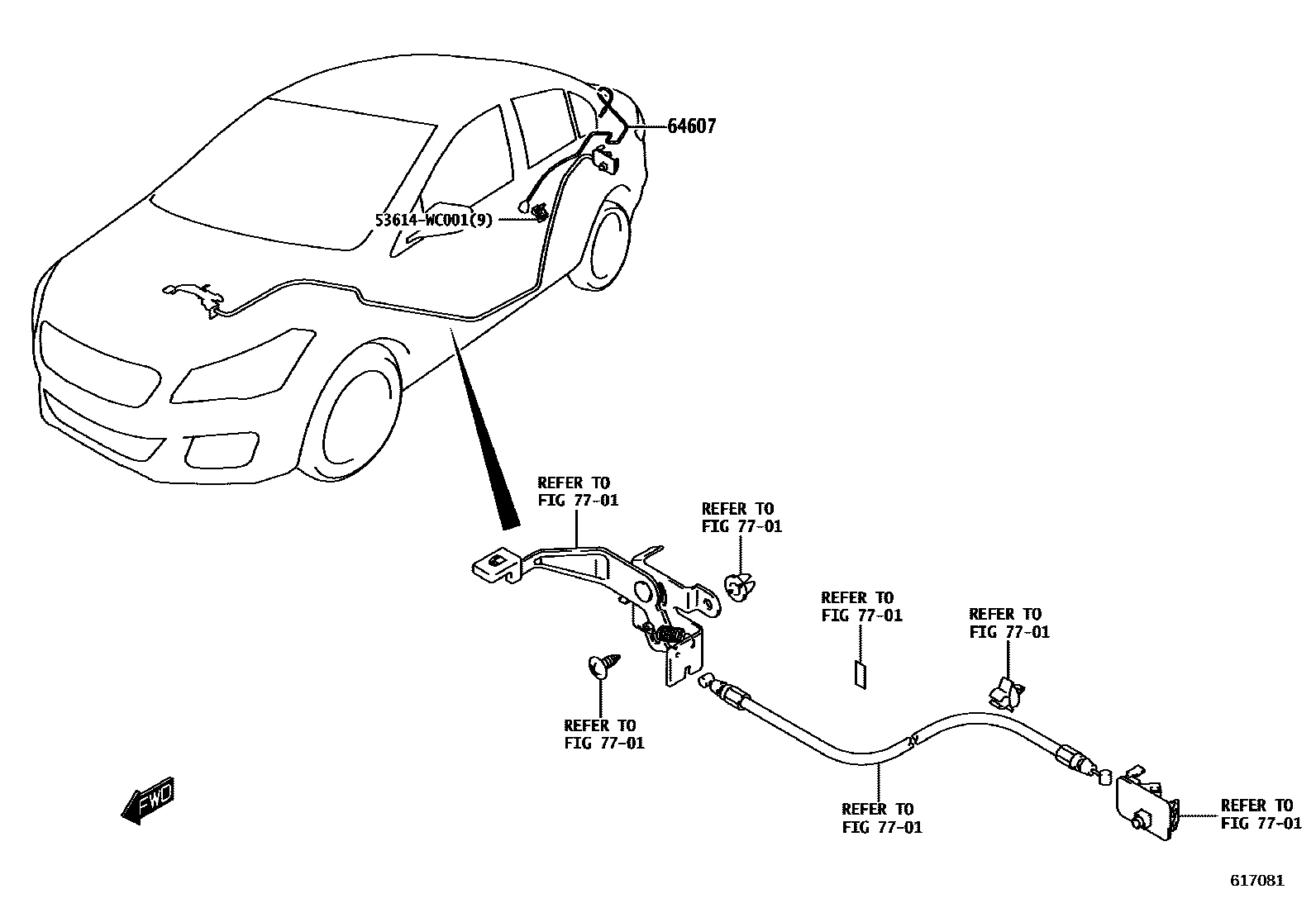 64607

53614-WC001(9)

REFER TO
FIG 77-01

REFER TO
FIG 77-01

REFER TO
FIG 77-01

REFER TO
FIG 77-01

REFER TO
FIG 77-01

REFER TO
FIG 77-01

REFER TO
FIG 77-01

FWD

617081