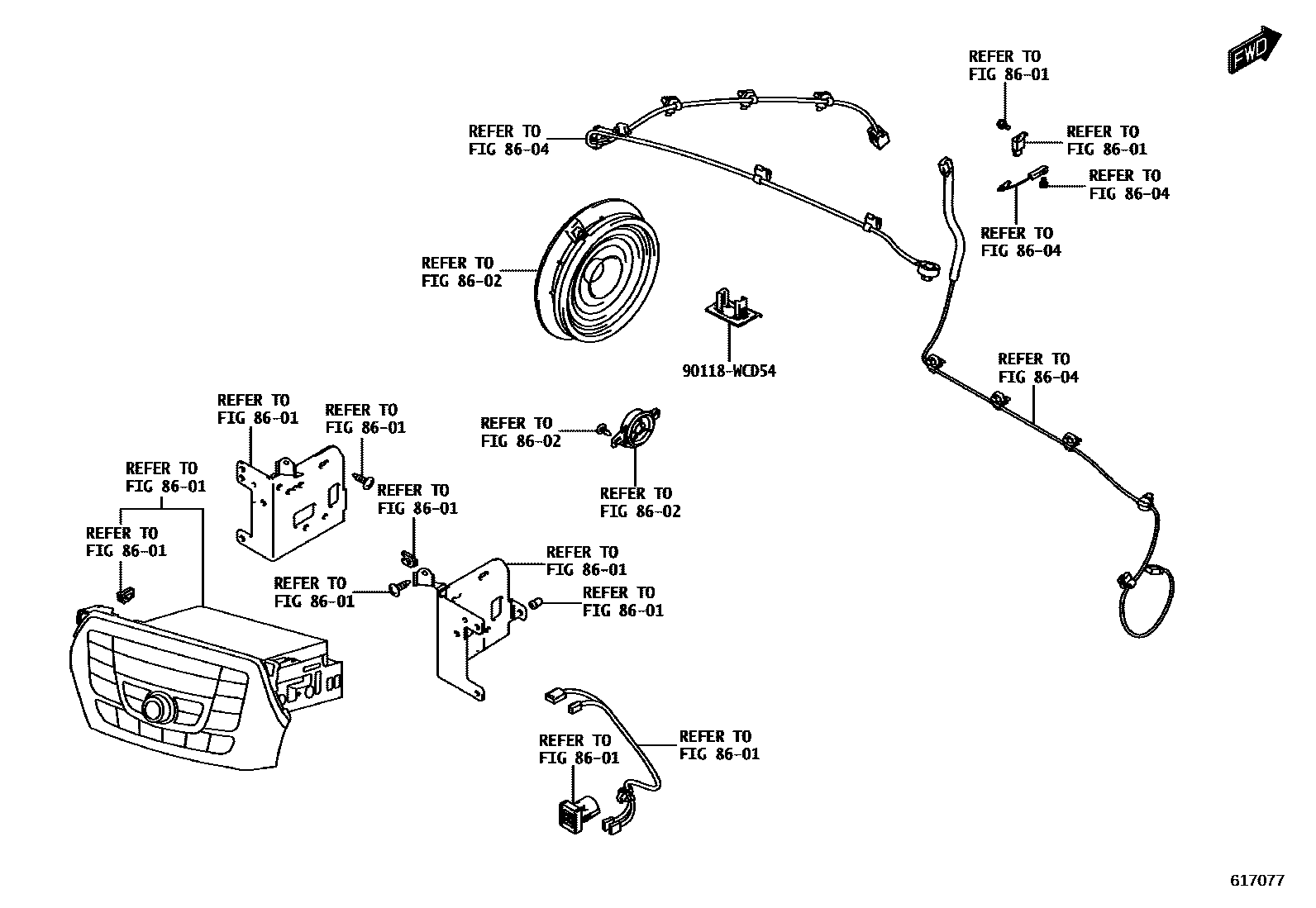 FWD

REFER TO
FIG 86-01

REFER TO
FIG 86-04

REFER TO
FIG 86-01

REFER TO
FIG 86-04

REFER TO
FIG 86-04

REFER TO
FIG 86-02

90118-WCD54

REFER TO
FIG 86-04

REFER TO
FIG 86-01

REFER TO
FIG 86-01

REFER TO
FIG 86-02

REFER TO
FIG 86-01

REFER TO
FIG 86-01

REFER TO
FIG 86-02

REFER TO
FIG 86-01

REFER TO
FIG 86-01

REFER TO
FIG 86-01

REFER TO
FIG 86-01

REFER TO
FIG 86-01

REFER TO
FIG 86-01

617077