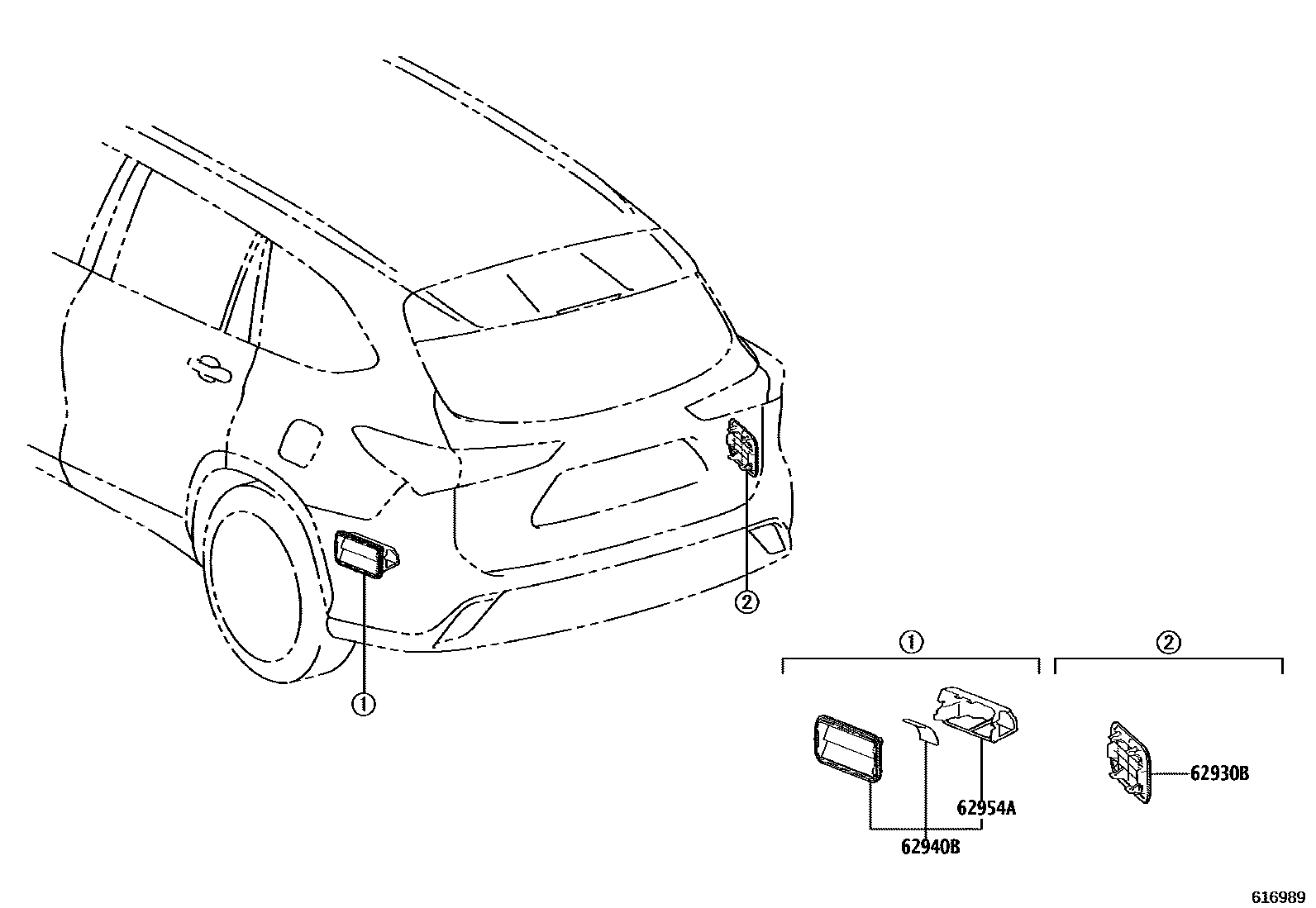 ②
①
①
②
62954A
62940B
62930B
616989