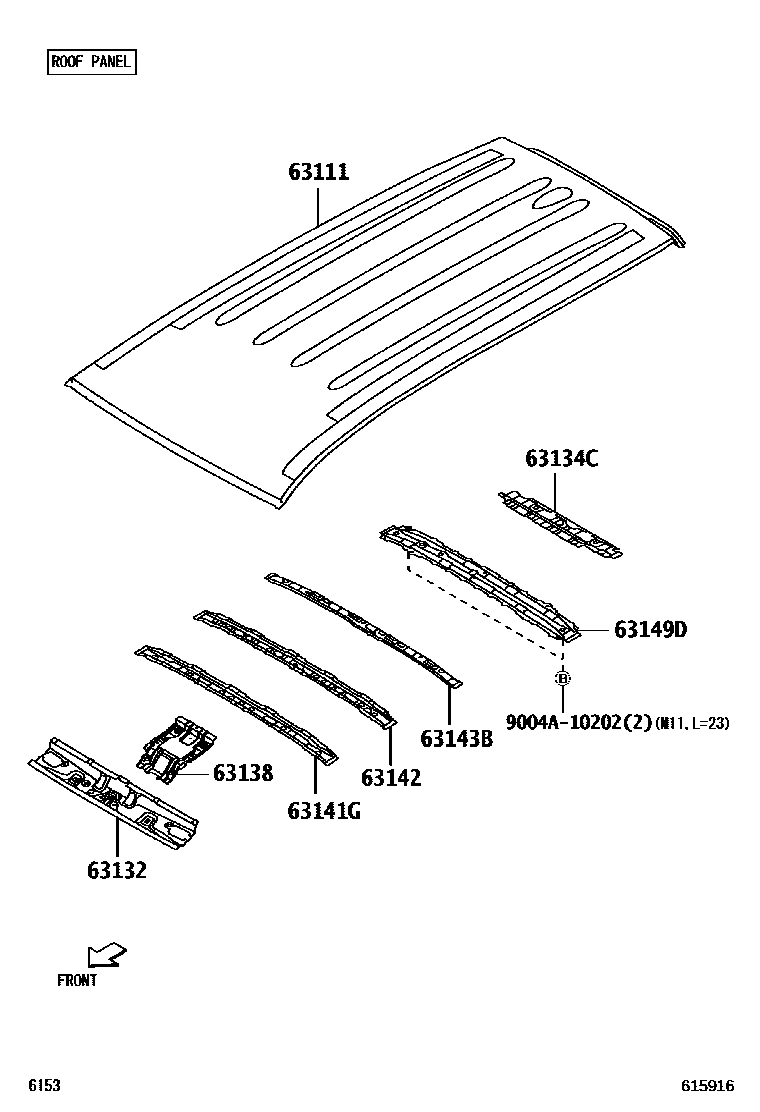 ROOF PANEL

63111

63134C

63149D

B

9004A-10202(2)(M11.L=23)

63143B

63142

63141G

63138

63132

FRONT

6153

615916