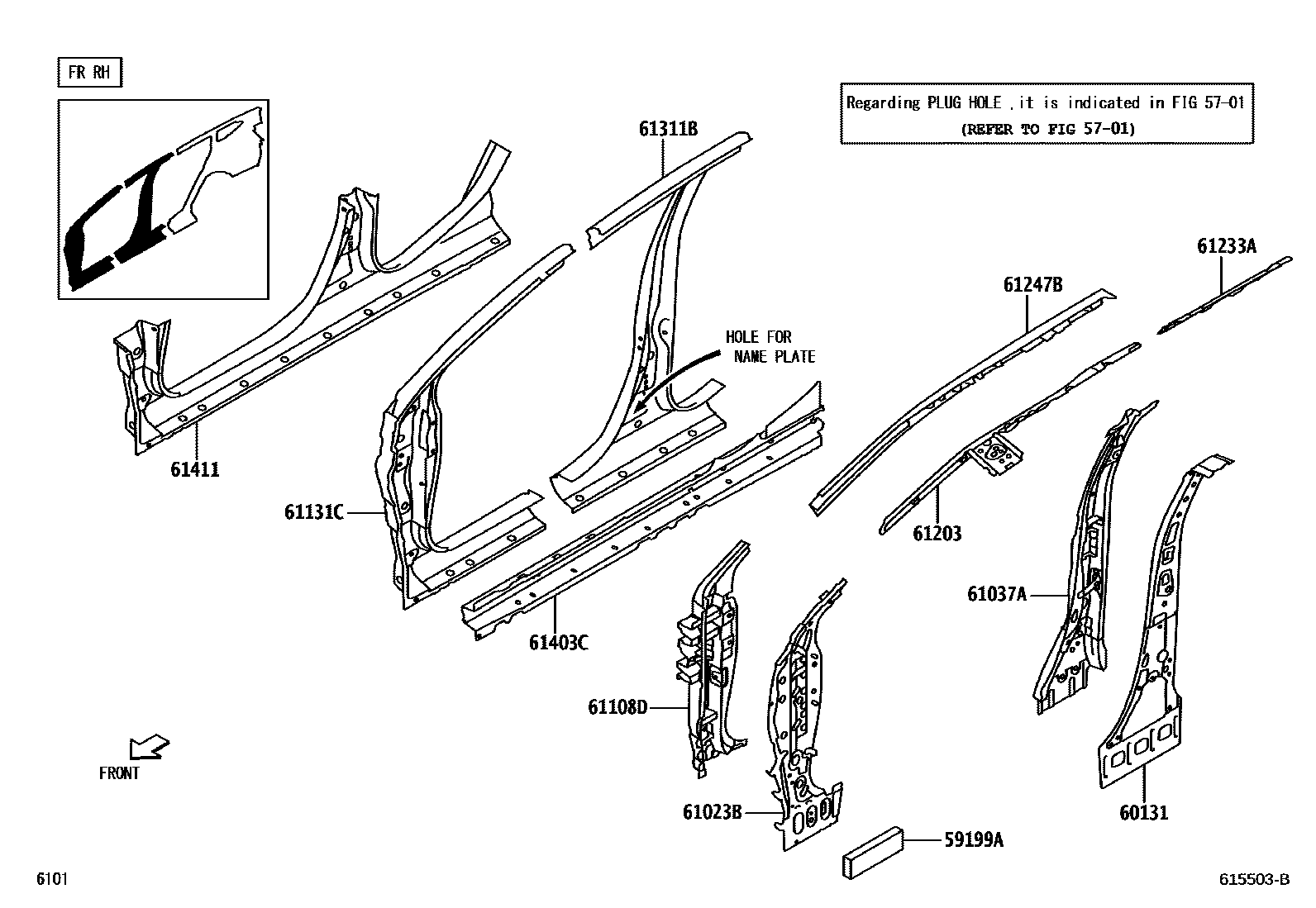 FR RH

Regarding PLUG HOLE ,it is indicated in FIG 57-01
(REFER TO FIG 57-01)

61311B

61233A

61247B

HOLE FOR
NAME PLATE

61411

61131C

61203

61037A

61403C

61108D

FRONT

61023B

60131

59199A

6101

615503-B