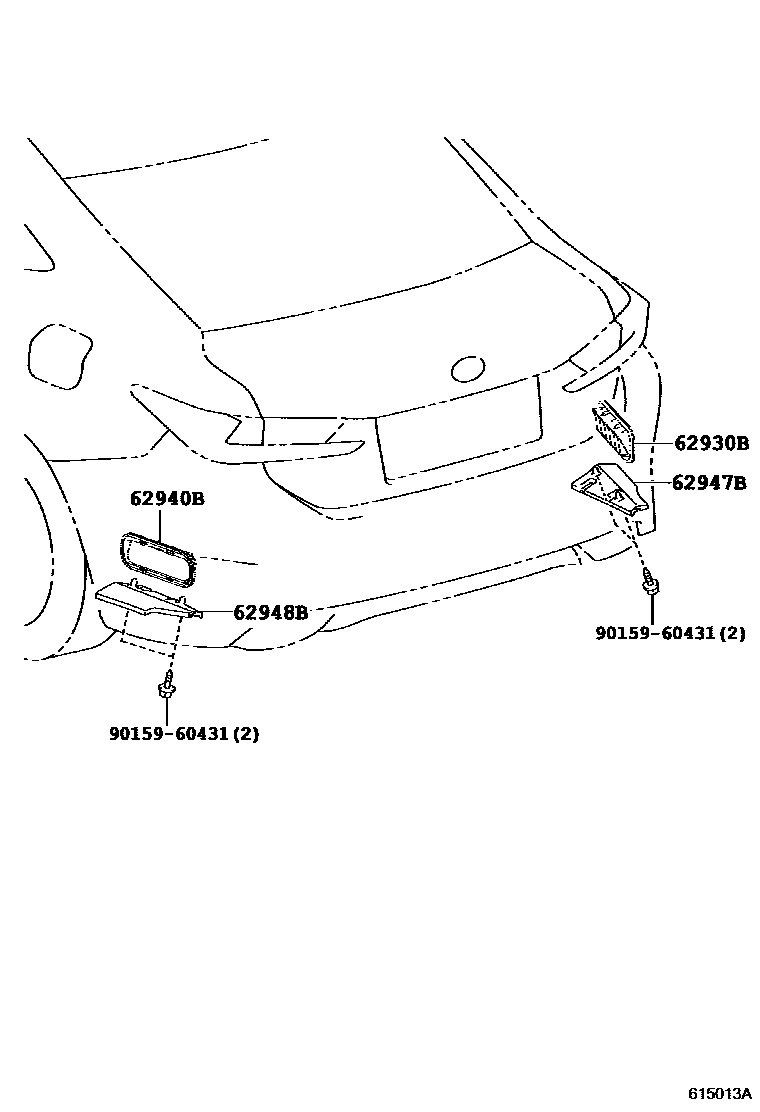 62930B
62947B
62940B
62948B
90159-60431(2)
90159-60431(2)
615013A